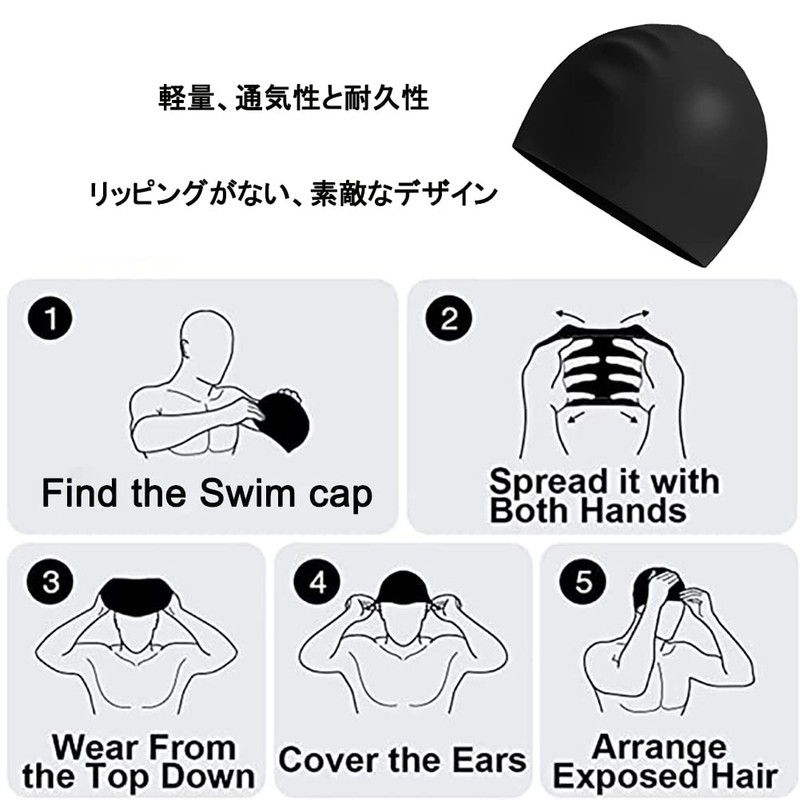 軽量、通気性と耐久性

リッピングがない、素敵なデザイン

1
Find the Swim cap

2
Spread it with Both Hands

3
Wear From the Top Down

4
Cover the Ears

5
Arrange Exposed Hair