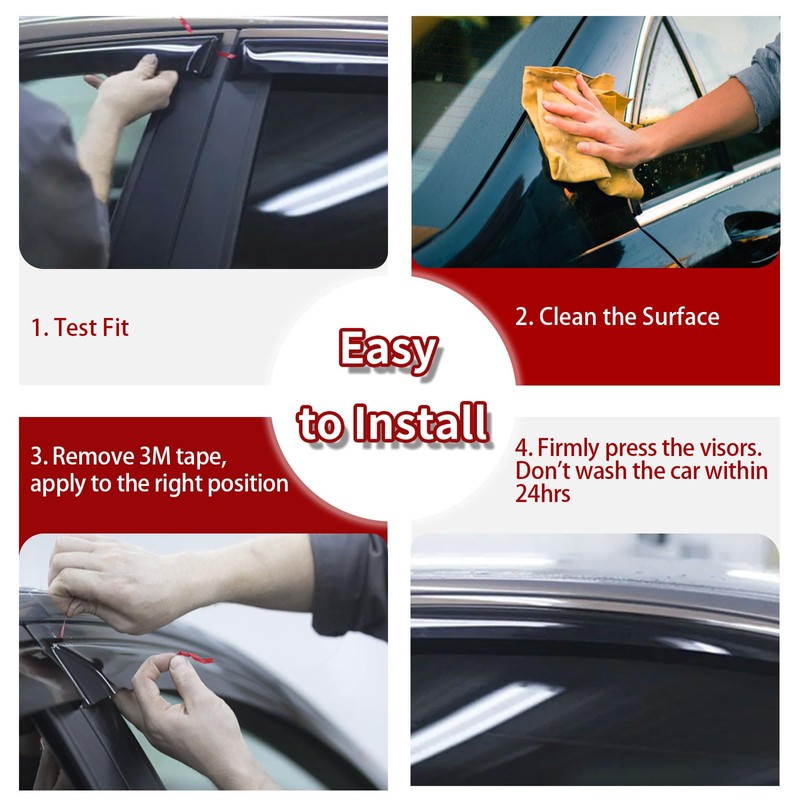 1. Test Fit

2. Clean the Surface

Easy to Install

3. Remove 3M tape, apply to the right position

4. Firmly press the visors. Don't wash the car within 24hrs