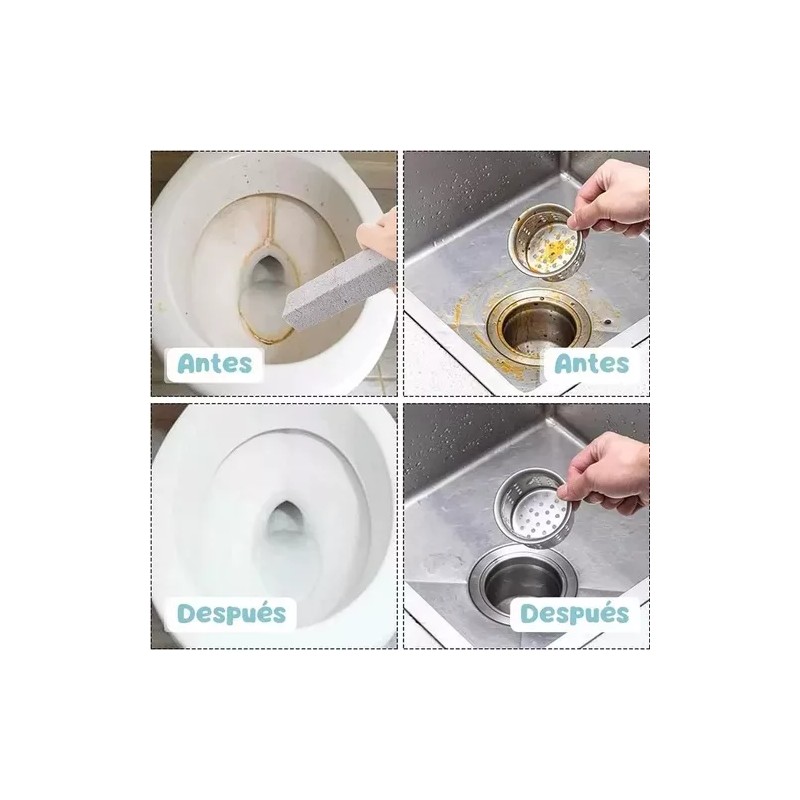 Antes

Antes

Después

Después