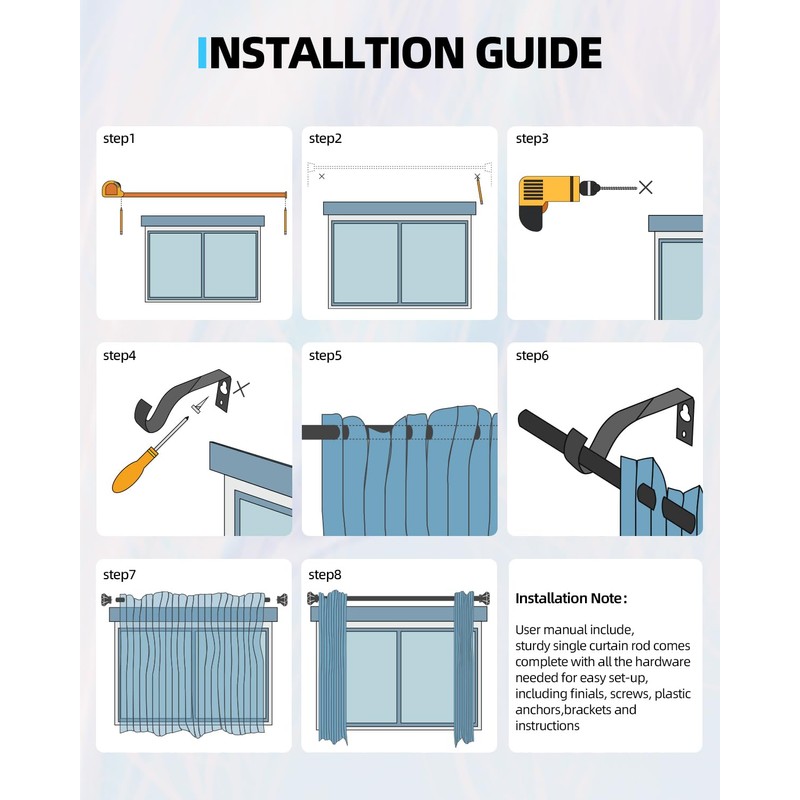 INSTALLTION GUIDE

step1

step2

step3

step4

step5

step6

step7

step8

Installation Note:

User manual include, sturdy single curtain rod comes complete with all the hardware needed for easy set-up, including finials, screws, plastic anchors,brackets and instructions