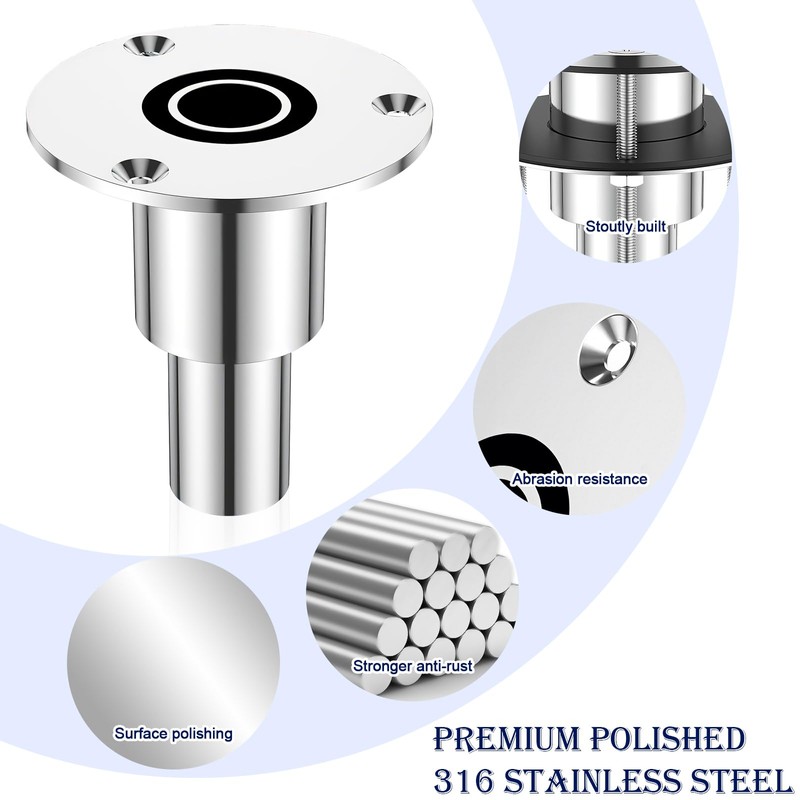 Stoutly built

Abrasion resistance

Stronger anti-rust

Surface polishing

PREMIUM POLISHED
316 STAINLESS STEEL