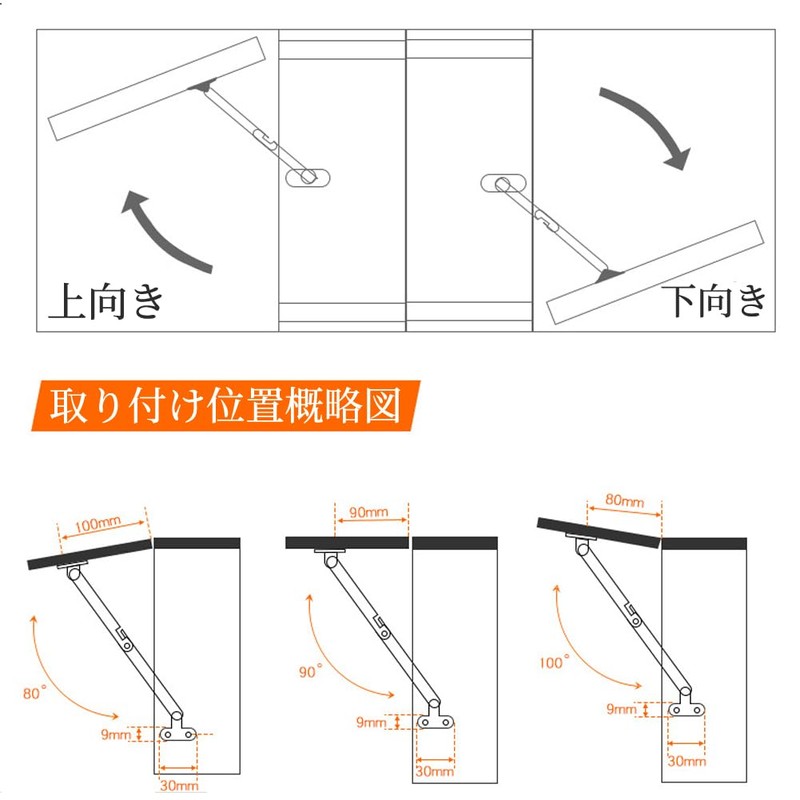 上向き

下向き

取り付け位置概略図

100mm
80°
9mm
30mm

90mm
90°
9mm
30mm

80mm
100°
9mm
30mm