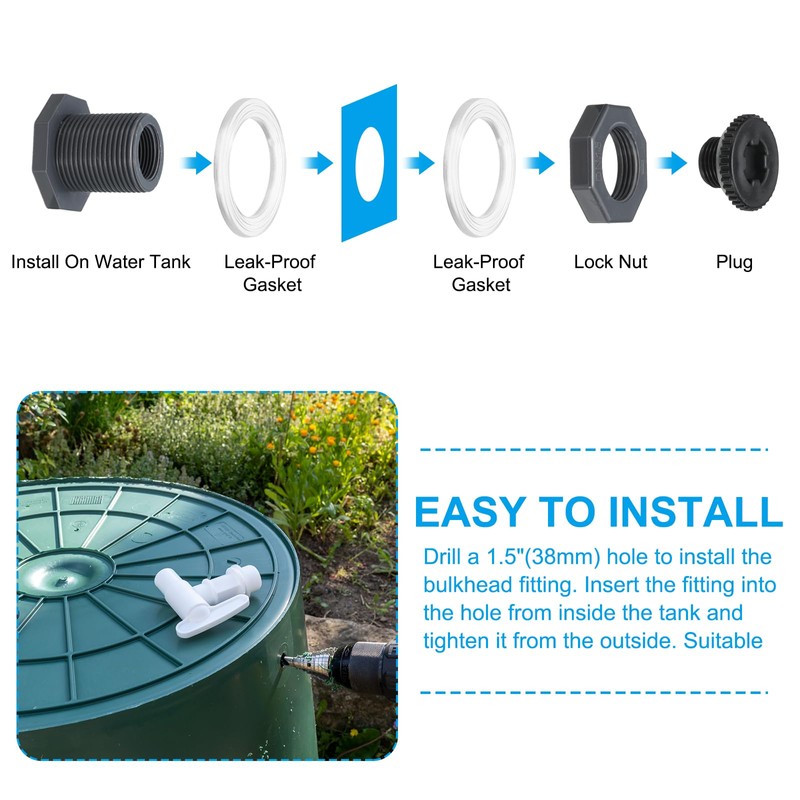 Install On Water Tank

Leak-Proof Gasket

Leak-Proof Gasket

Lock Nut

Plug

EASY TO INSTALL

Drill a 1.5"(38mm) hole to install the bulkhead fitting. Insert the fitting into the hole from inside the tank and tighten it from the outside. Suitable