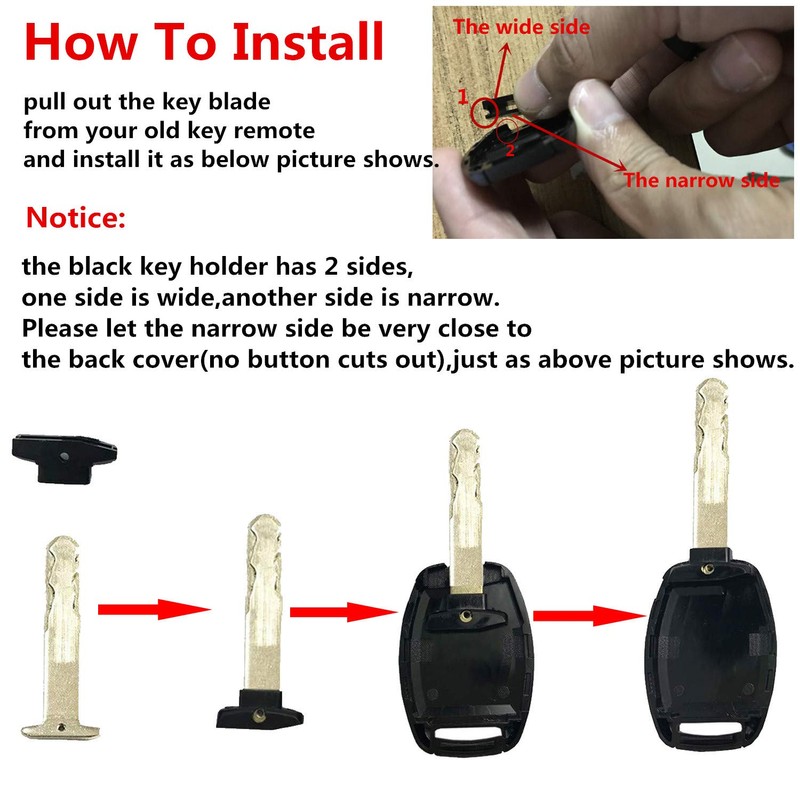 How To Install

pull out the key blade from your old key remote and install it as below picture shows.

The wide side
1
2
The narrow side

Notice:

the black key holder has 2 sides, one side is wide,another side is narrow. Please let the narrow side be very close to the back cover(no button cuts out),just as above picture shows.