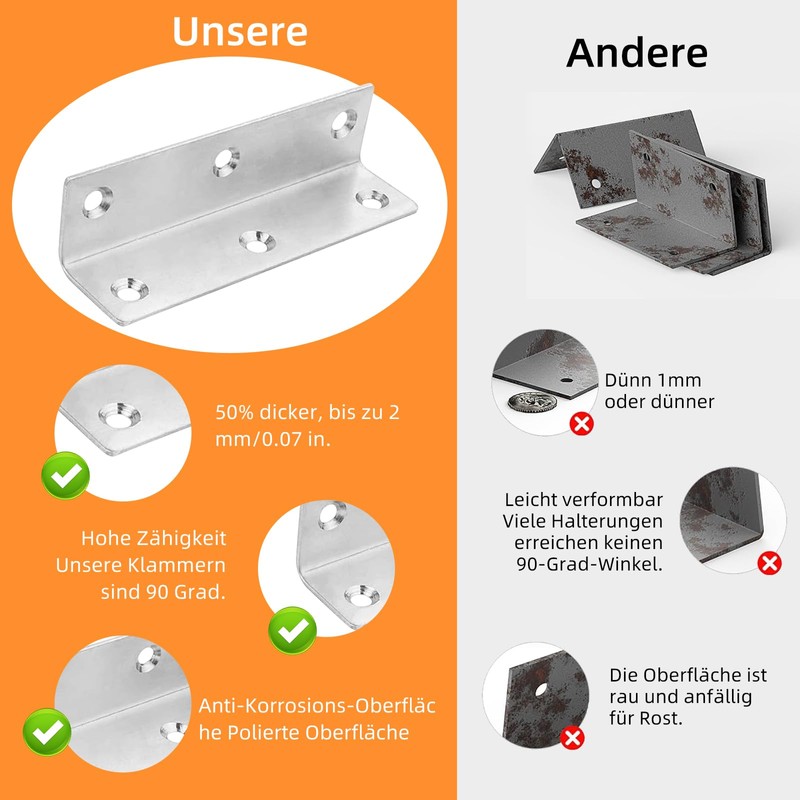 Unsere

50% dicker, bis zu 2 mm/0.07 in.

Hohe Zähigkeit
Unsere Klammern sind 90 Grad.

Anti-Korrosions-Oberfläc he Polierte Oberfläche

Andere

Dünn 1mm oder dünner

Leicht verformbar
Viele Halterungen erreichen keinen 90-Grad-Winkel.

Die Oberfläche ist rau und anfällig für Rost.