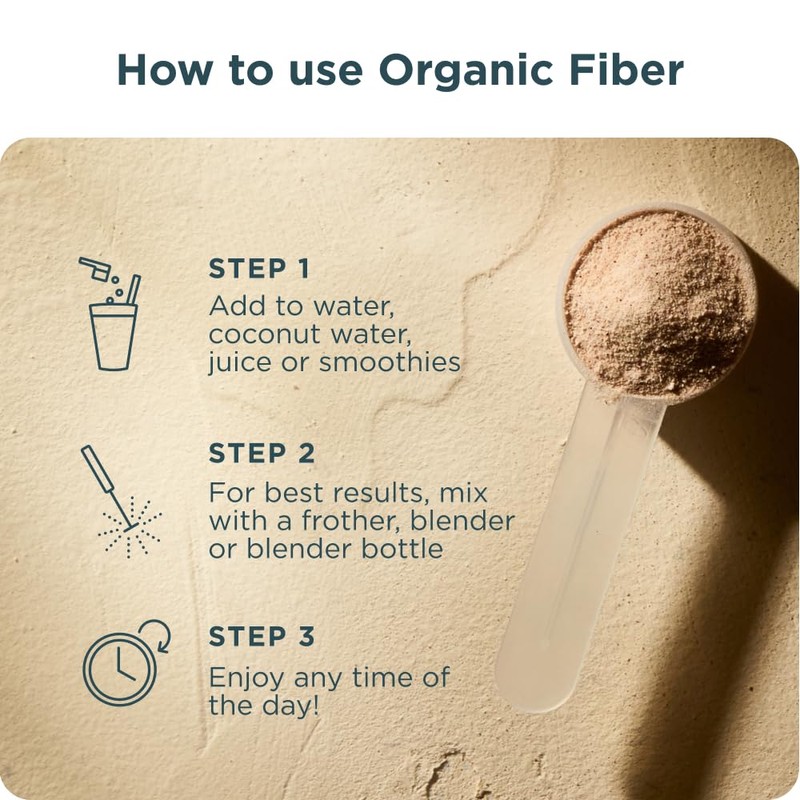 How to use Organic Fiber

STEP 1
Add to water, coconut water, juice or smoothies

STEP 2
For best results, mix with a frother, blender or blender bottle

STEP 3
Enjoy any time of the day!