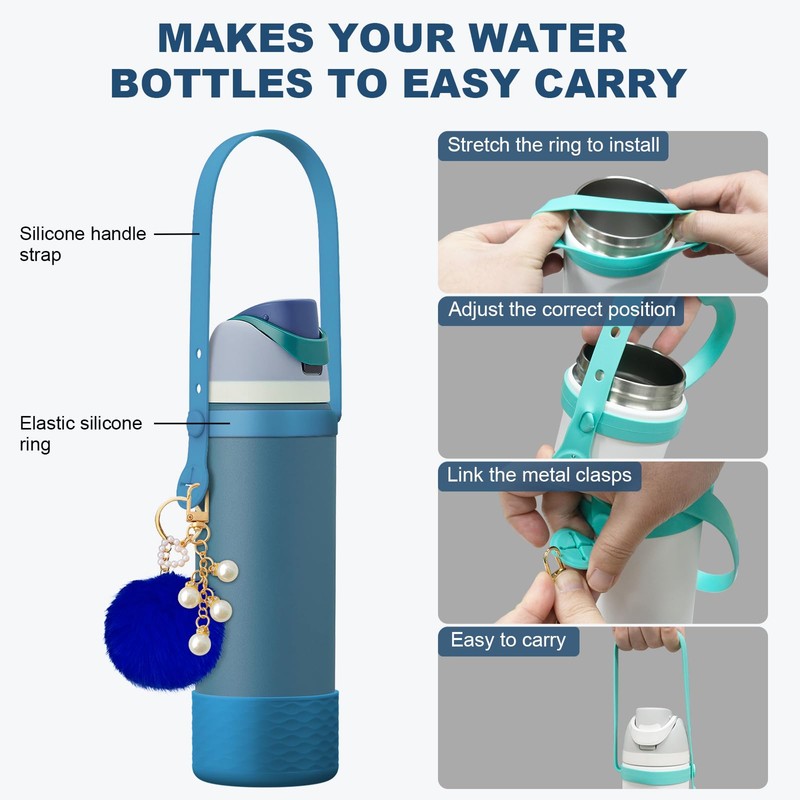 MAKES YOUR WATER BOTTLES TO EASY CARRY

Silicone handle strap

Elastic silicone ring

Stretch the ring to install

Adjust the correct position

Link the metal clasps

Easy to carry