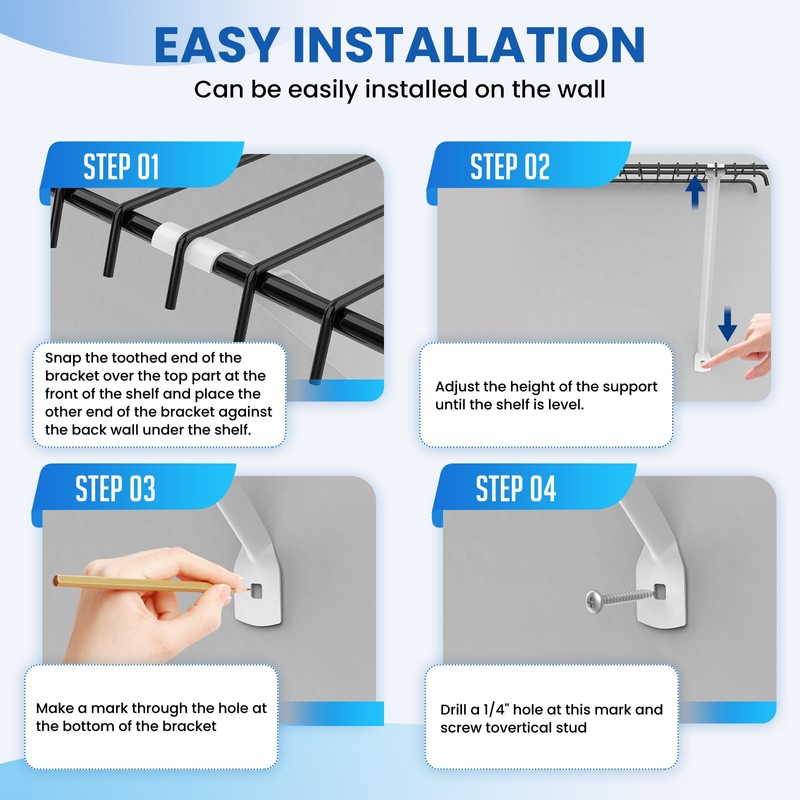 EASY INSTALLATION
Can be easily installed on the wall

STEP 01
Snap the toothed end of the bracket over the top part at the front of the shelf and place the other end of the bracket against the back wall under the shelf.

STEP 02
Adjust the height of the support until the shelf is level.

STEP 03
Make a mark through the hole at the bottom of the bracket

STEP 04
Drill a 1/4" hole at this mark and screw tovertical stud