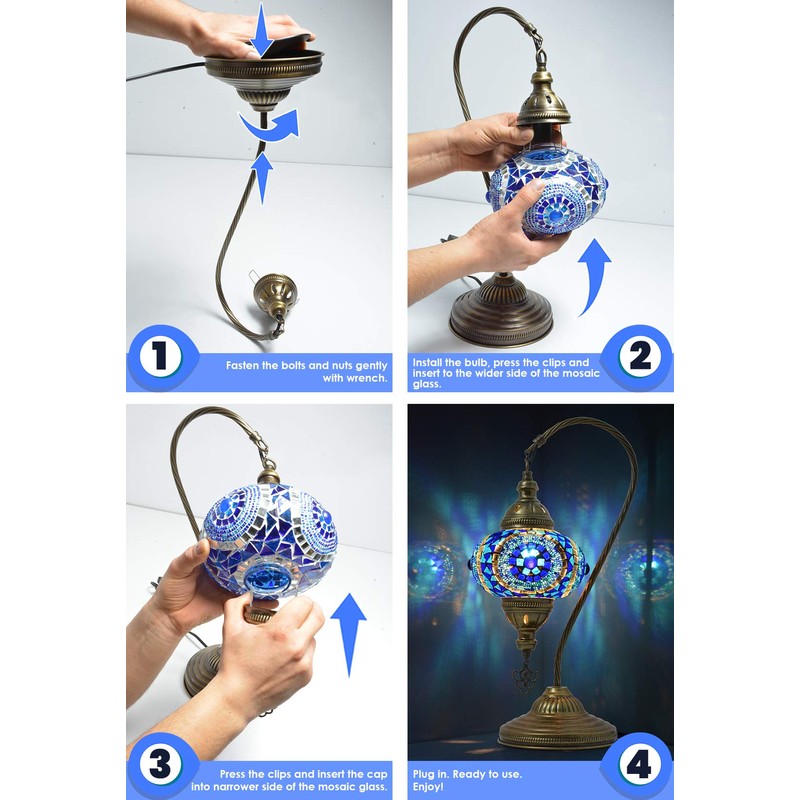 1

Fasten the bolts and nuts gently with wrench.

2

Install the bulb, press the clips and insert to the wider side of the mosaic glass.

3

Press the clips and insert the cap into narrower side of the mosaic glass.

4

Plug in. Ready to use. Enjoy!