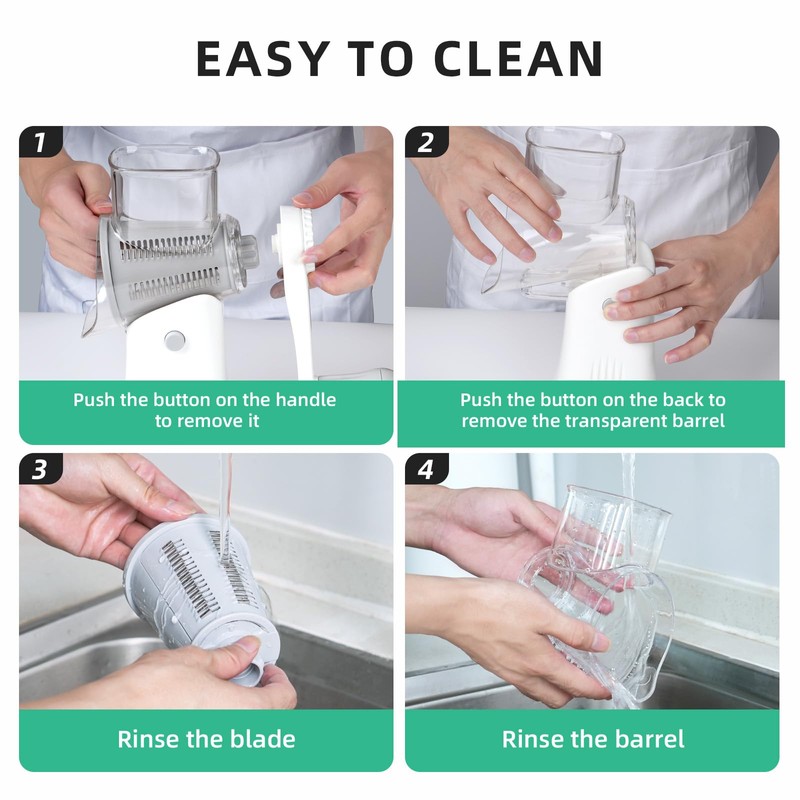 EASY TO CLEAN

1

Push the button on the handle to remove it

2

Push the button on the back to remove the transparent barrel

3

Rinse the blade

4

Rinse the barrel