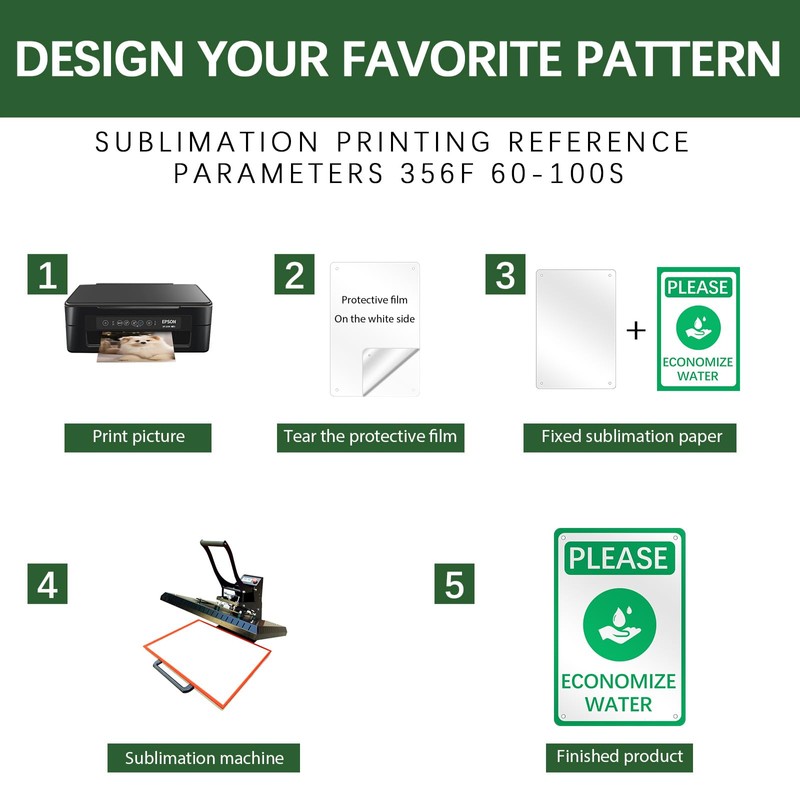 DESIGN YOUR FAVORITE PATTERN

SUBLIMATION PRINTING REFERENCE PARAMETERS 356F 60-100S

1

EPSON

Print picture

2

Protective film
On the white side

Tear the protective film

3

+

PLEASE

ECONOMIZE WATER

Fixed sublimation paper

4

Sublimation machine

5

PLEASE

ECONOMIZE WATER

Finished product