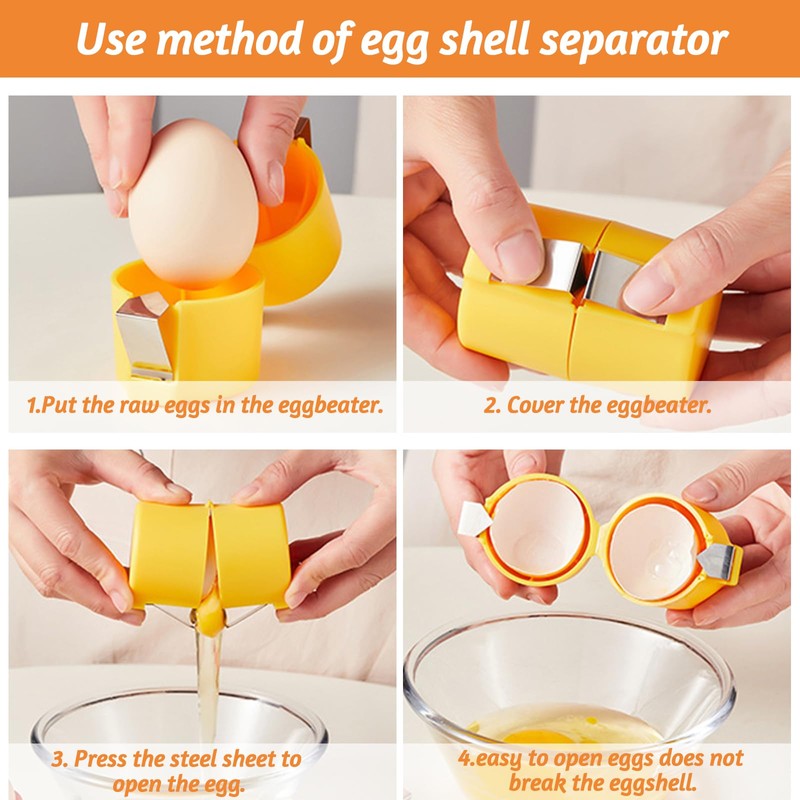 Use method of egg shell separator

1.Put the raw eggs in the eggbeater.

2. Cover the eggbeater.

3. Press the steel sheet to open the egg.

4.easy to open eggs does not break the eggshell.