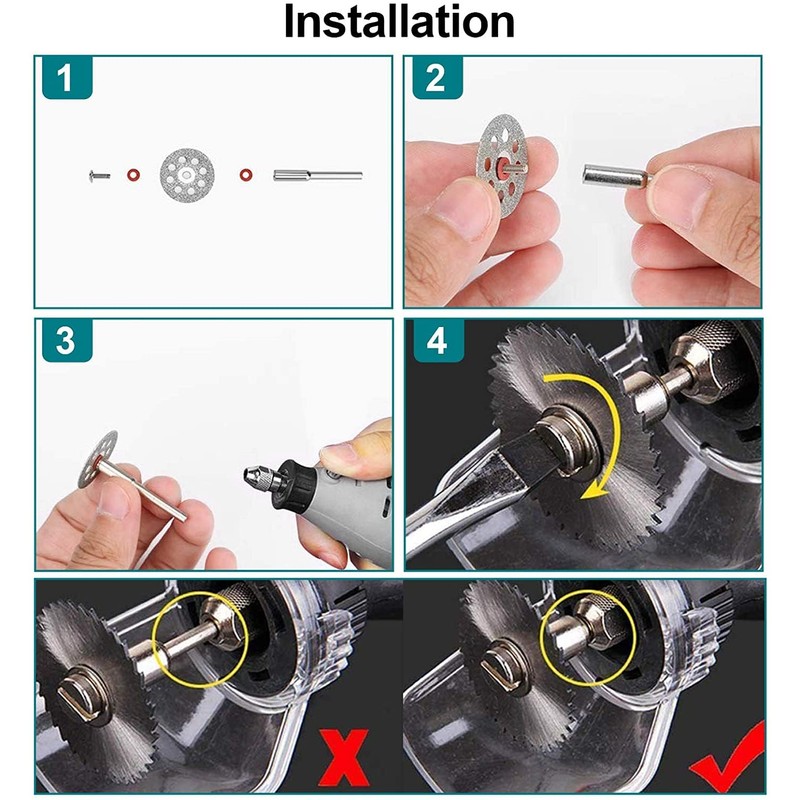 Installation

1

2

3

4