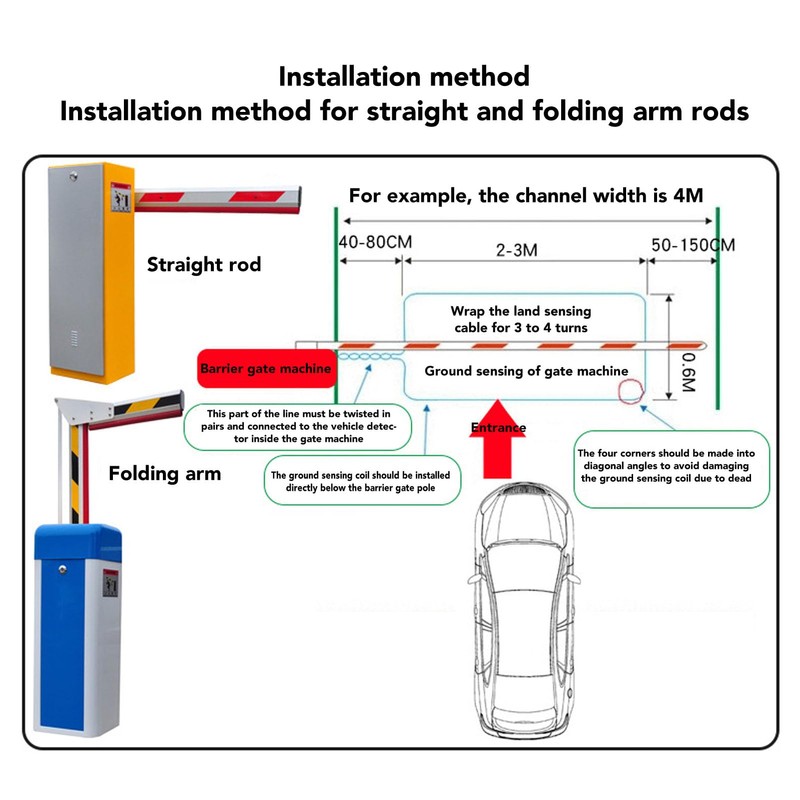 Installation method
Installation method for straight and folding arm rods

For example, the channel width is 4M

40-80CM

2-3M

50-150CM

Straight rod

Wrap the land sensing cable for 3 to 4 turns

Barrier gate machine

Ground sensing of gate machine

0.6M

This part of the line must be twisted in pairs and connected to the vehicle detector inside the gate machine

Entrance

Folding arm

The ground sensing coil should be installed directly below the barrier gate pole

The four corners should be made into diagonal angles to avoid damaging the ground sensing coil due to dead