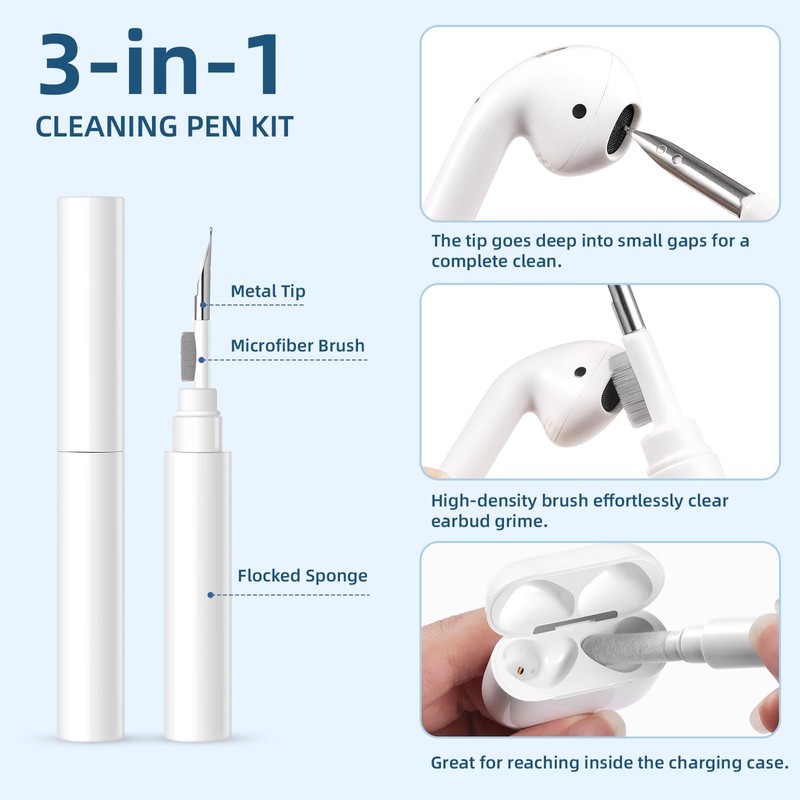 3-in-1
CLEANING PEN KIT

Metal Tip

Microfiber Brush

Flocked Sponge

The tip goes deep into small gaps for a complete clean.

High-density brush effortlessly clear earbud grime.

Great for reaching inside the charging case.