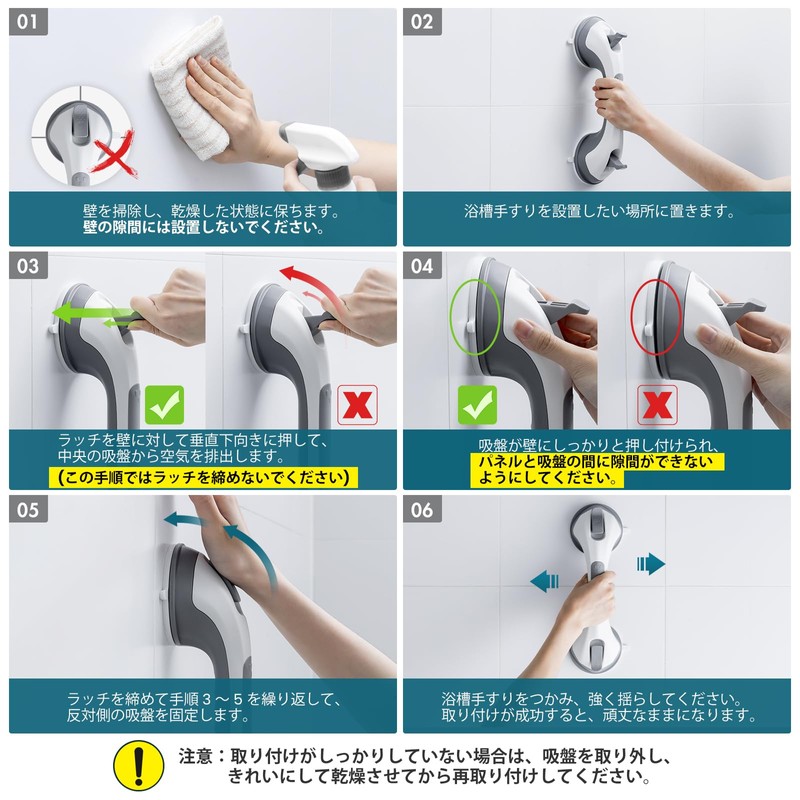 01

壁を掃除し、乾燥した状態に保ちます。
壁の隙間には設置しないでください。

02

浴槽手すりを設置したい場所に置きます。

03

ラッチを壁に対して垂直下向きに押して、中央の吸盤から空気を排出します。
(この手順ではラッチを締めないでください)

04

吸盤が壁にしっかりと押し付けられ、パネルと吸盤の間に隙間ができないようにしてください。

05

ラッチを締めて手順３～５を繰り返して、反対側の吸盤を固定します。

06

浴槽手すりをつかみ、強く揺らしてください。
取り付けが成功すると、頑丈なままになります。

注意：取り付けがしっかりしていない場合は、吸盤を取り外し、きれいにして乾燥させてから再取り付けしてください。