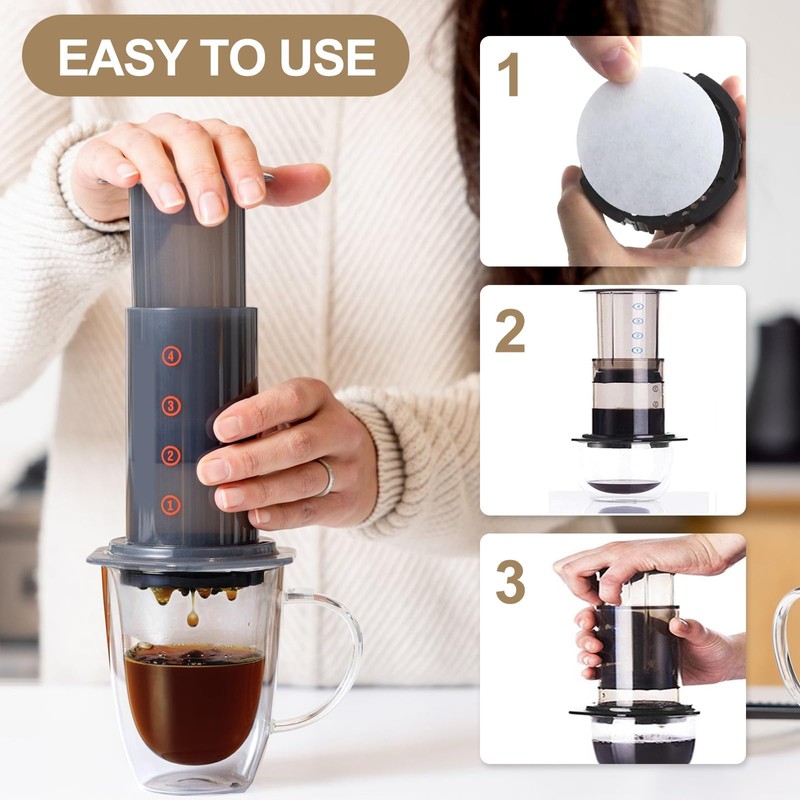 EASY TO USE

4
3
2
1

1

2

3