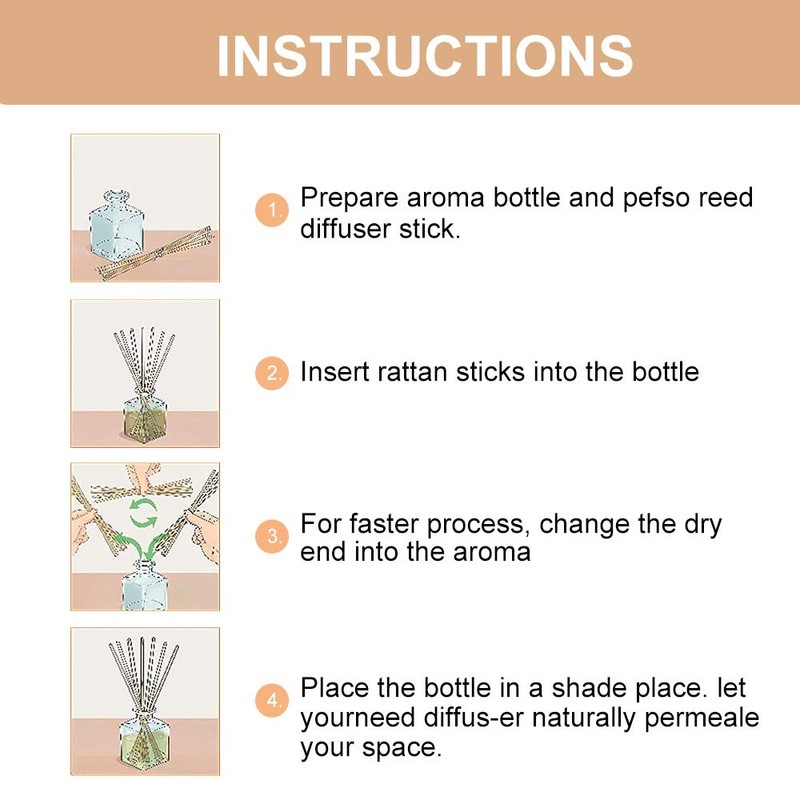 INSTRUCTIONS

1. Prepare aroma bottle and pefso reed diffuser stick.

2. Insert rattan sticks into the bottle

3. For faster process, change the dry end into the aroma

4. Place the bottle in a shade place. let yourneed diffus-er naturally permeale your space.