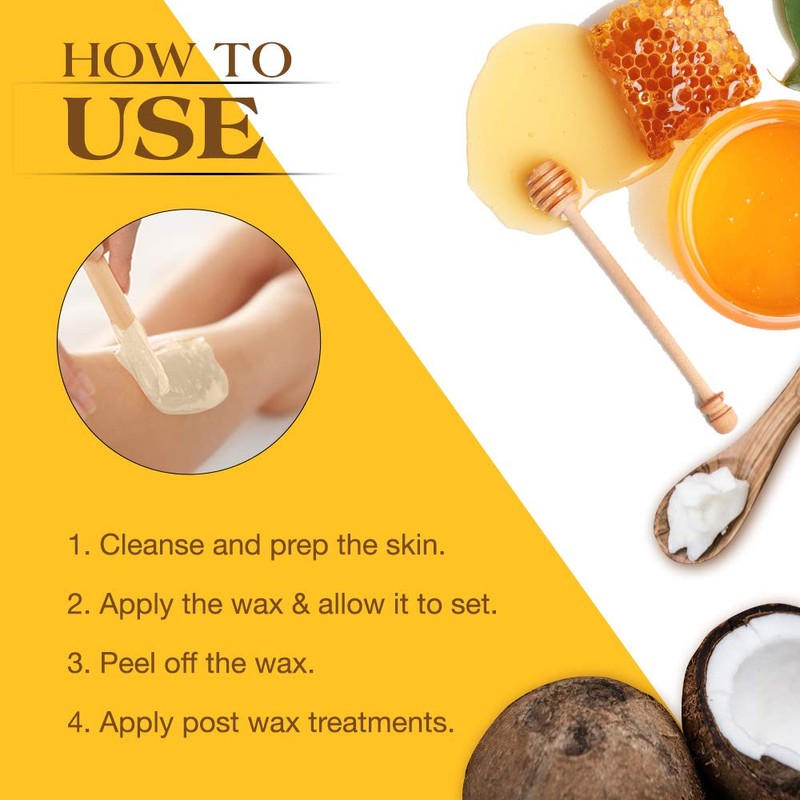 HOW TO
USE

1. Cleanse and prep the skin.

2. Apply the wax & allow it to set.

3. Peel off the wax.

4. Apply post wax treatments.