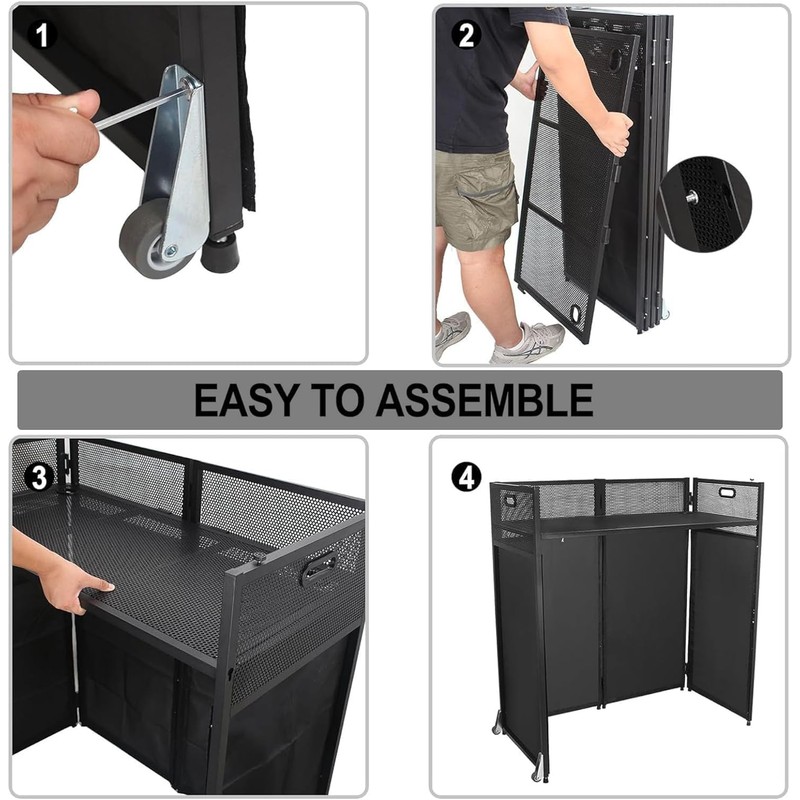 1

2

EASY TO ASSEMBLE

3

4