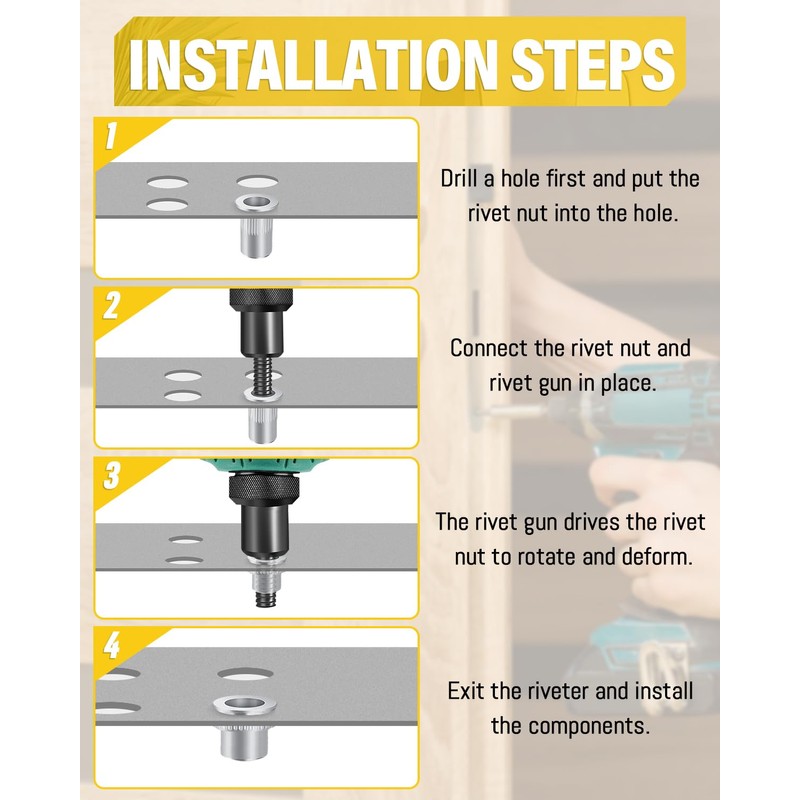 INSTALLATION STEPS

1

Drill a hole first and put the rivet nut into the hole.

2

Connect the rivet nut and rivet gun in place.

3

The rivet gun drives the rivet nut to rotate and deform.

4

Exit the riveter and install the components.