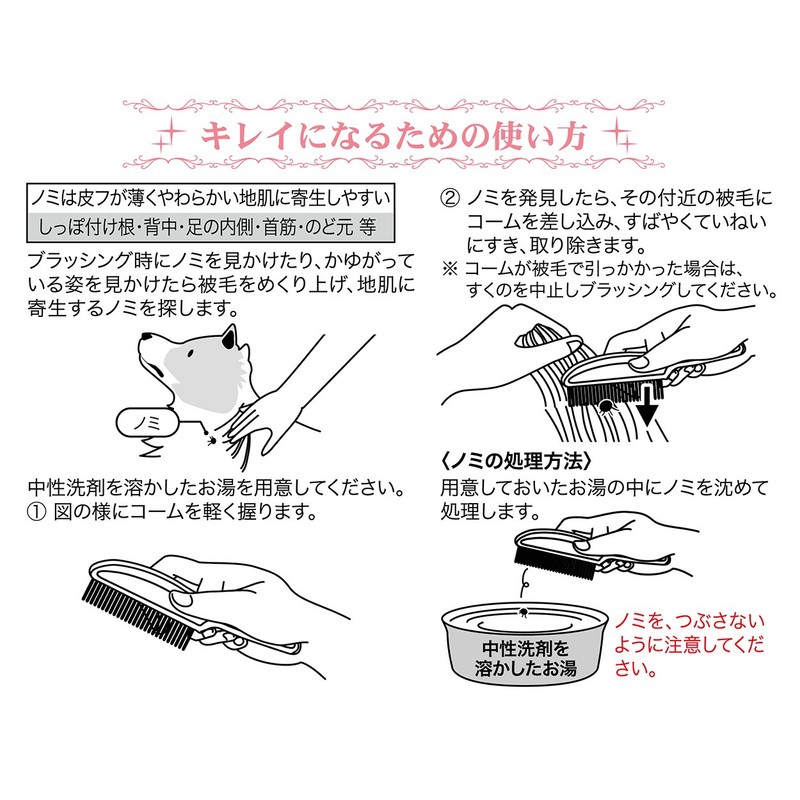 キレイになるための使い方

ノミは皮フが薄くやわらかい地肌に寄生しやすい
しっぽ付け根・背中・足の内側・首筋・のど元 等

ブラッシング時にノミを見かけたり、かゆがっている姿を見かけたら被毛をめくり上げ、地肌に寄生するノミを探します。

ノミ

中性洗剤を溶かしたお湯を用意してください。
① 図の様にコームを軽く握ります。

② ノミを発見したら、その付近の被毛にコームを差し込み、すばやくていねいにすき、取り除きます。
※ コームが被毛で引っかかった場合は、すくのを中止しブラッシングしてください。

〈ノミの処理方法〉
用意しておいたお湯の中にノミを沈めて処理します。

中性洗剤を溶かしたお湯

ノミを、つぶさないように注意してください。