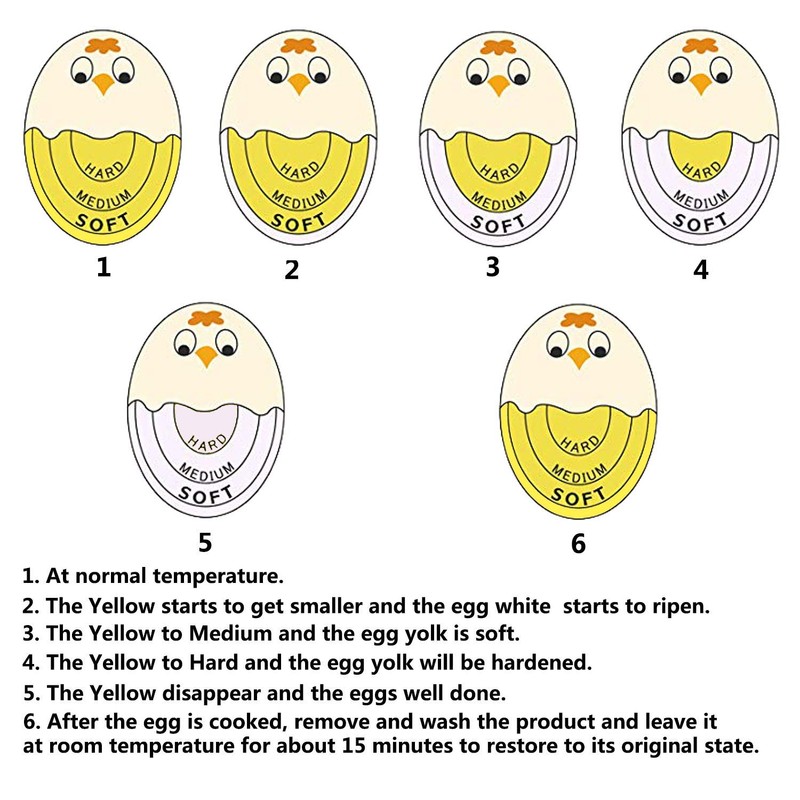 HARD
MEDIUM
SOFT
1

HARD
MEDIUM
SOFT
2

HARD
MEDIUM
SOFT
3

HARD
MEDIUM
SOFT
4

HARD
MEDIUM
SOFT
5

HARD
MEDIUM
SOFT
6

1. At normal temperature.
2. The Yellow starts to get smaller and the egg white starts to ripen.
3. The Yellow to Medium and the egg yolk is soft.
4. The Yellow to Hard and the egg yolk will be hardened.
5. The Yellow disappear and the eggs well done.
6. After the egg is cooked, remove and wash the product and leave it at room temperature for about 15 minutes to restore to its original state.