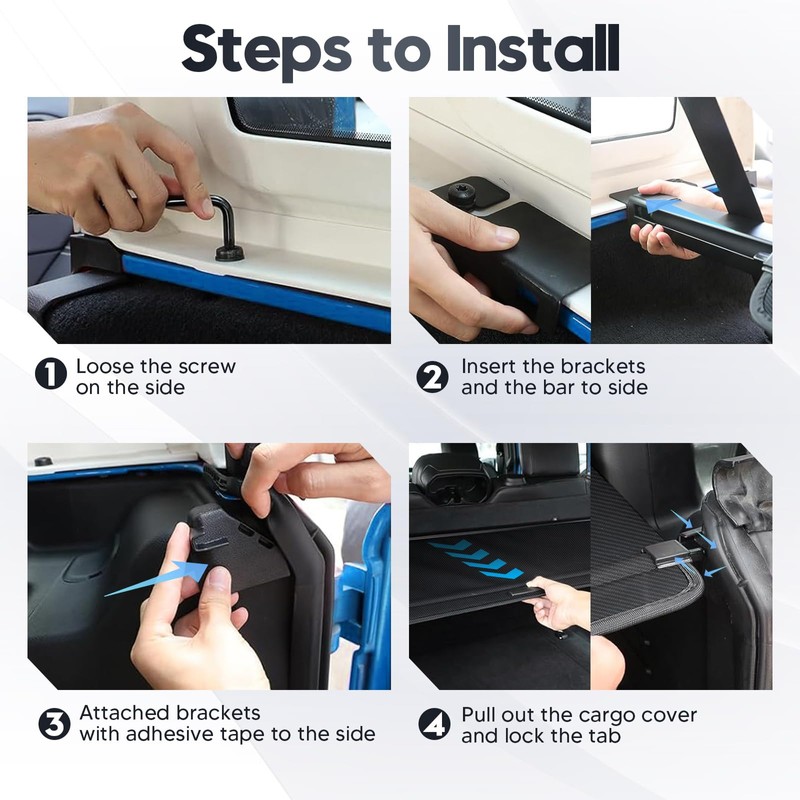 Steps to Install

1 Loose the screw on the side

2 Insert the brackets and the bar to side

3 Attached brackets with adhesive tape to the side

4 Pull out the cargo cover and lock the tab