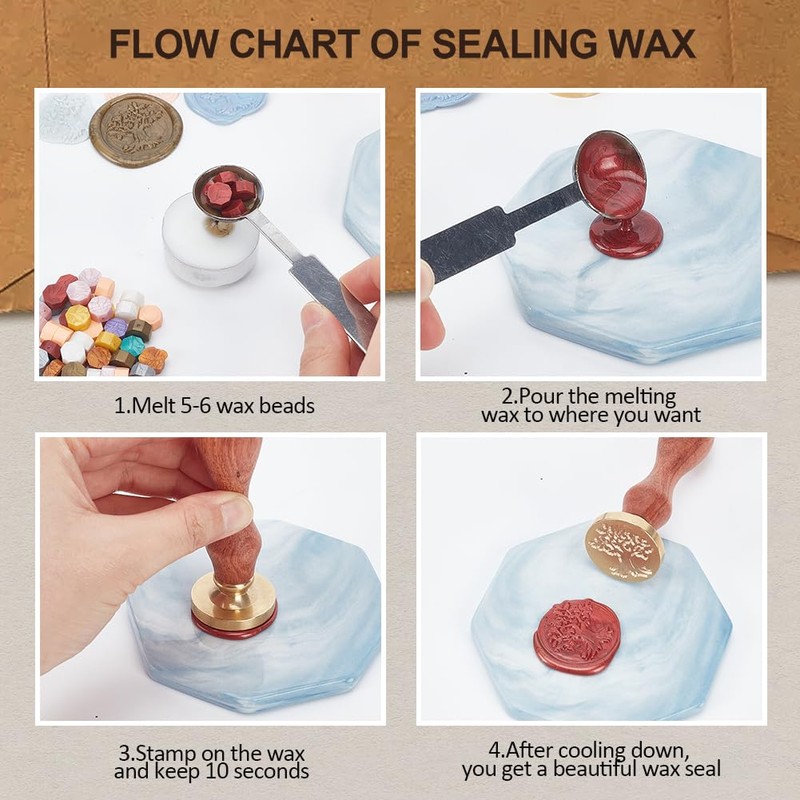 FLOW CHART OF SEALING WAX

1.Melt 5-6 wax beads

2.Pour the melting wax to where you want

3.Stamp on the wax and keep 10 seconds

4.After cooling down, you get a beautiful wax seal