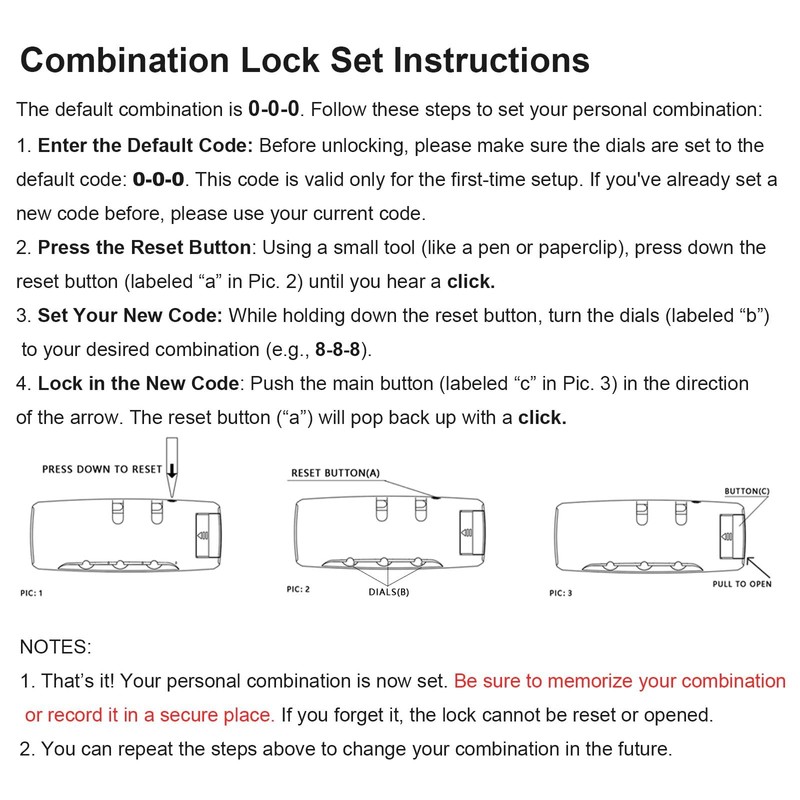 Combination Lock Set Instructions

The default combination is 0-0-0. Follow these steps to set your personal combination:

1. Enter the Default Code: Before unlocking, please make sure the dials are set to the default code: 0-0-0. This code is valid only for the first-time setup. If you've already set a new code before, please use your current code.

2. Press the Reset Button: Using a small tool (like a pen or paperclip), press down the reset button (labeled “a” in Pic. 2) until you hear a click.

3. Set Your New Code: While holding down the reset button, turn the dials (labeled “b”) to your desired combination (e.g., 8-8-8).

4. Lock in the New Code: Push the main button (labeled “c” in Pic. 3) in the direction of the arrow. The reset button (“a”) will pop back up with a click.

PRESS DOWN TO RESET

PIC: 1

RESET BUTTON(A)

PIC: 2

DIALS(B)

BUTTON(C)

PULL TO OPEN

PIC: 3

NOTES:

1. That’s it! Your personal combination is now set. Be sure to memorize your combination or record it in a secure place. If you forget it, the lock cannot be reset or opened.

2. You can repeat the steps above to change your combination in the future.