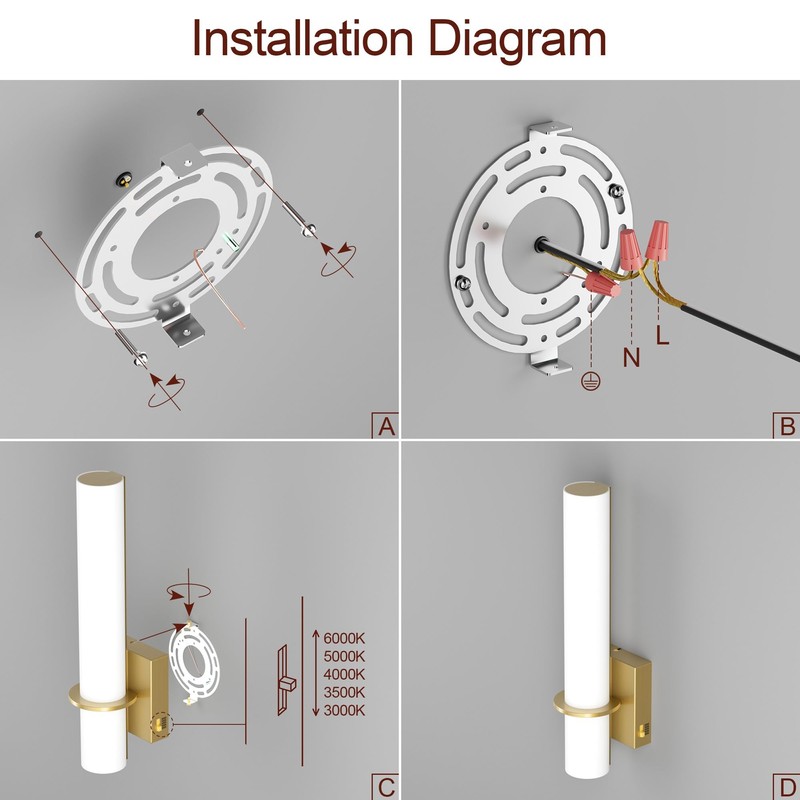 Installation Diagram

A

N L

B

6000K
5000K
4000K
3500K
3000K

C

D