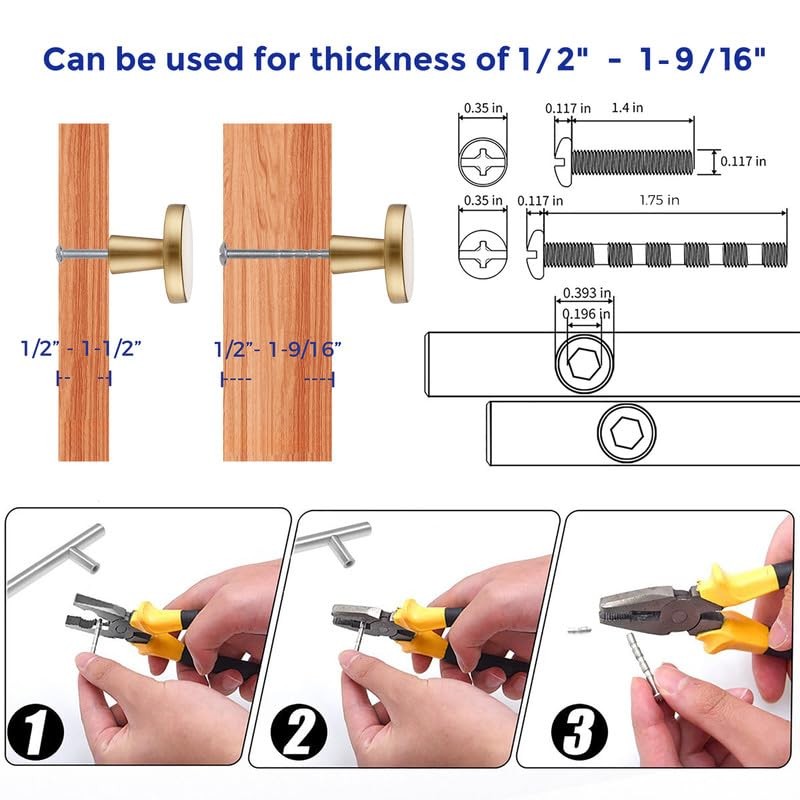 Can be used for thickness of 1/2" - 1-9/16"

1/2" - 1-1/2"

1/2"- 1-9/16"

0.35 in

0.117 in

1.4 in

0.117 in

0.35 in

0.117 in

1.75 in

0.393 in

0.196 in

1

2

3