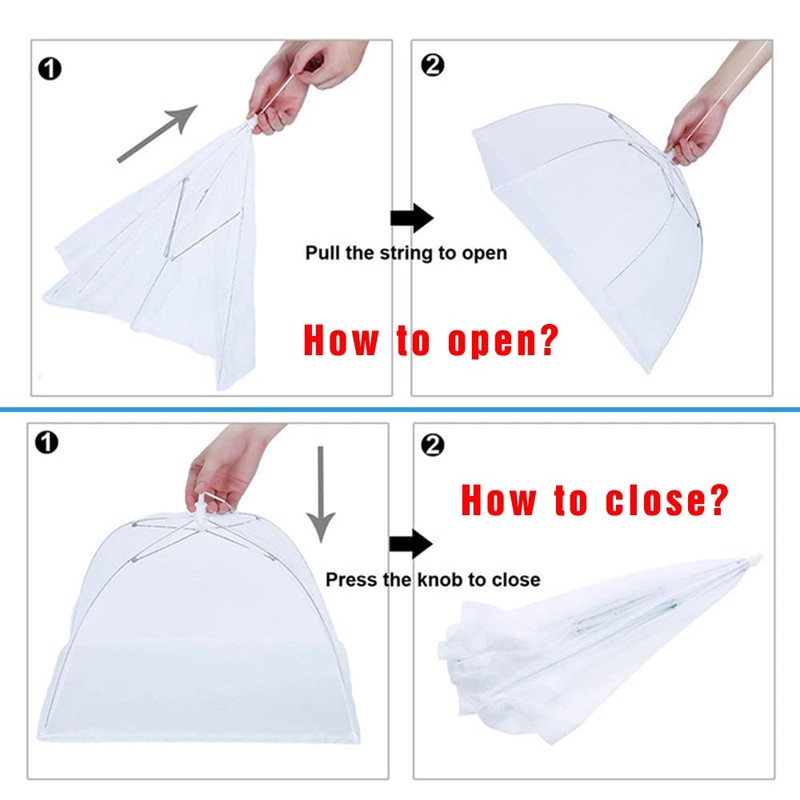 ❶

❷

Pull the string to open

How to open?

❶

❷

How to close?

Press the knob to close