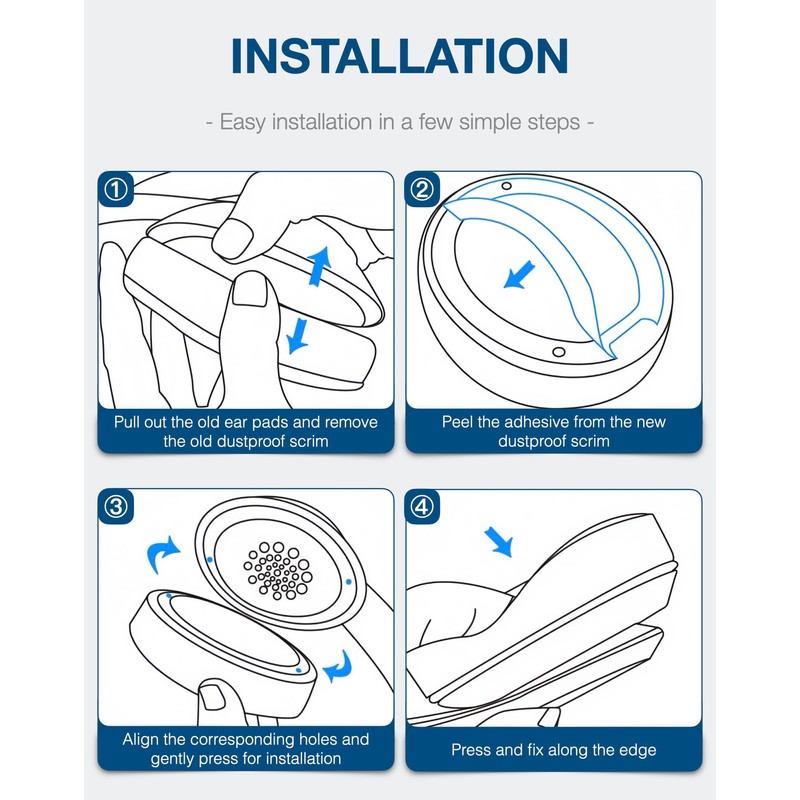 INSTALLATION

- Easy installation in a few simple steps -

①

Pull out the old ear pads and remove the old dustproof scrim

②

Peel the adhesive from the new dustproof scrim

③

Align the corresponding holes and gently press for installation

④

Press and fix along the edge