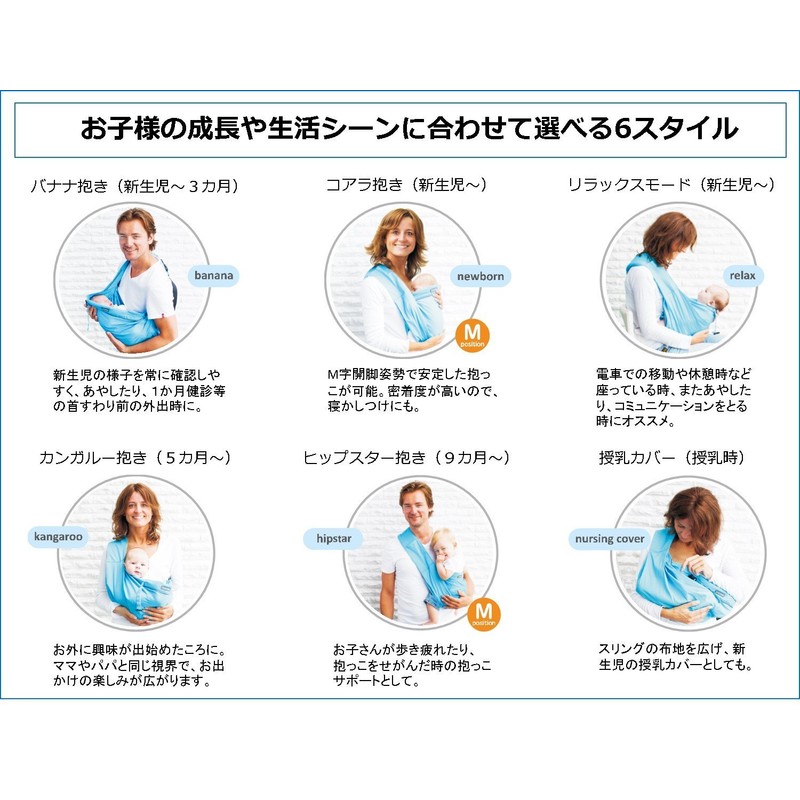 お子様の成長や生活シーンに合わせて選べる6スタイル

バナナ抱き（新生児～３カ月）

banana

新生児の様子を常に確認しやすく、あやしたり、1か月健診等の首すわり前の外出時に。

コアラ抱き（新生児～）

newborn

M position

M字開脚姿勢で安定した抱っこが可能。密着度が高いので、寝かしつけにも。

リラックスモード（新生児～）

relax

電車での移動や休憩時など座っている時、またあやしたり、コミュニケーションをとる時にオススメ。

カンガルー抱き（５カ月～）

kangaroo

お外に興味が出始めたころに。ママやパパと同じ視界で、お出かけの楽しみが広がります。

ヒップスター抱き（９カ月～）

hipstar

M position

お子さんが歩き疲れたり、抱っこをせがんだ時の抱っこサポートとして。

授乳カバー（授乳時）

nursing cover

スリングの布地を広げ、新生児の授乳カバーとしても。