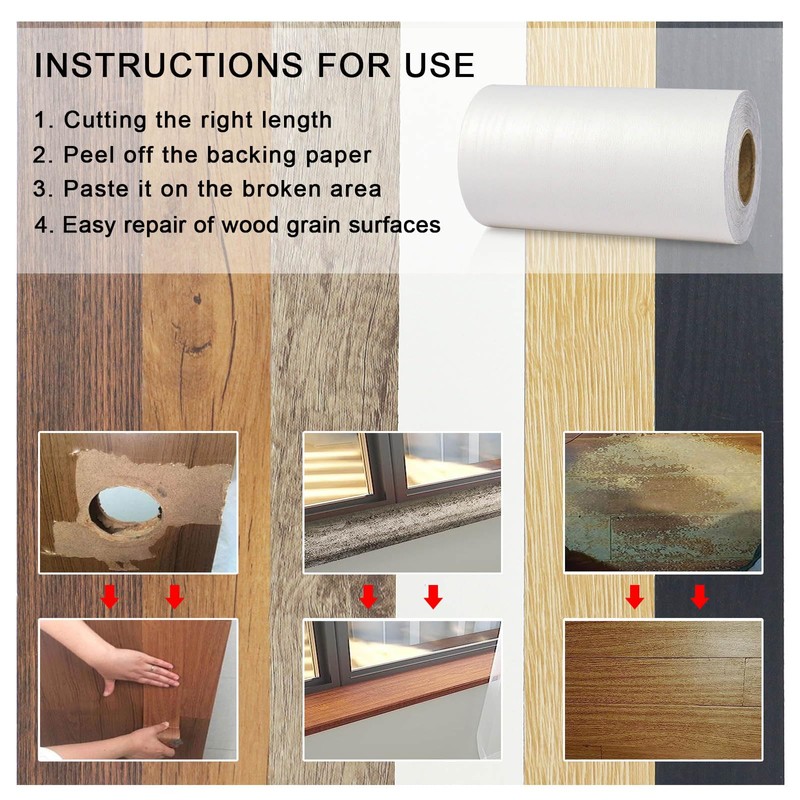 INSTRUCTIONS FOR USE

1. Cutting the right length
2. Peel off the backing paper
3. Paste it on the broken area
4. Easy repair of wood grain surfaces