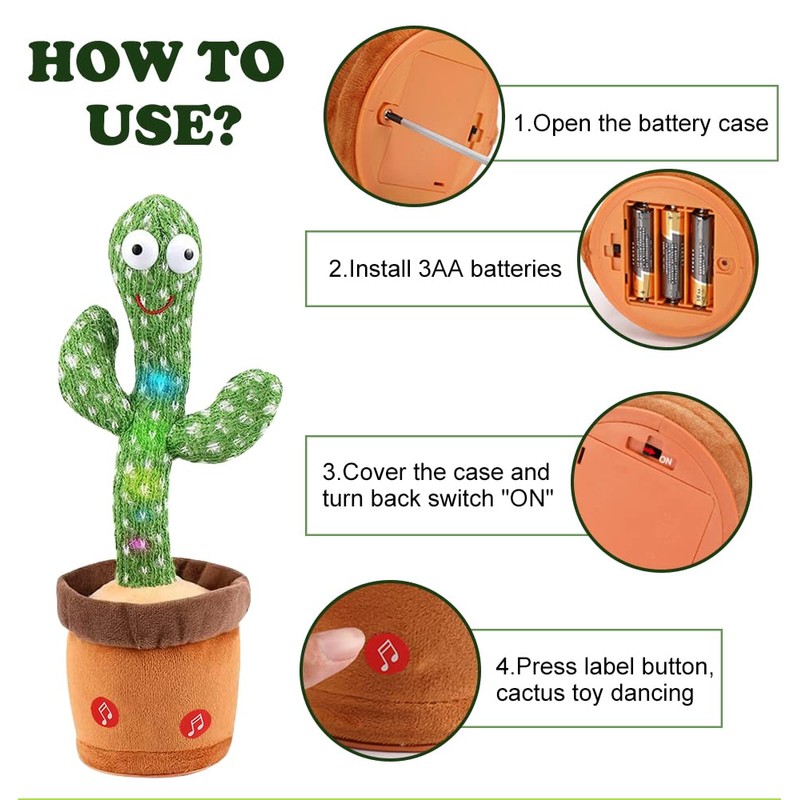 HOW TO USE?

1.Open the battery case

2.Install 3AA batteries

3.Cover the case and turn back switch "ON"

ON

4.Press label button, cactus toy dancing