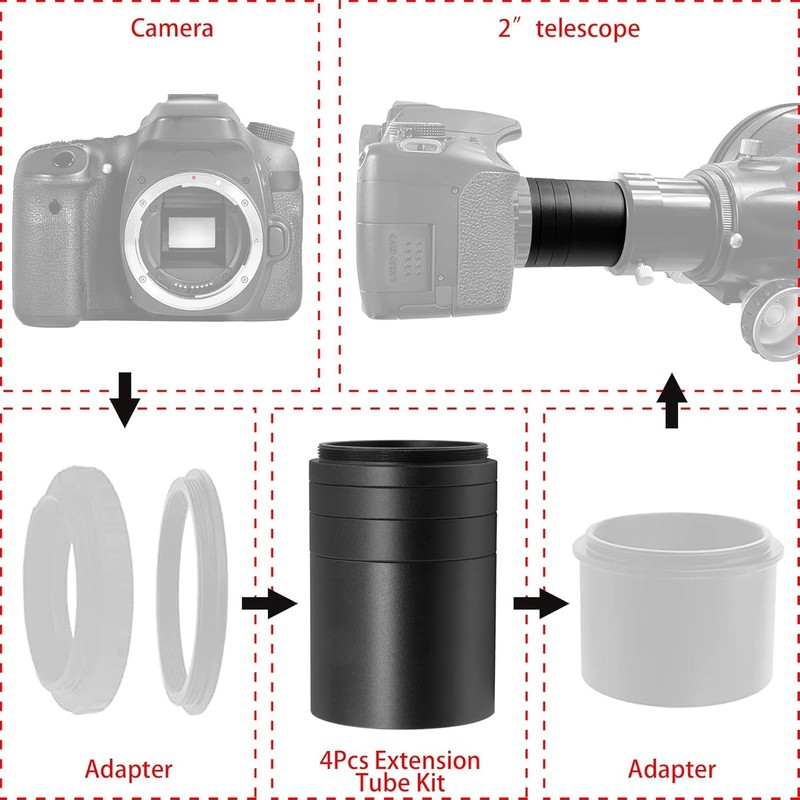 Camera

2″ telescope

Adapter

4Pcs Extension Tube Kit

Adapter