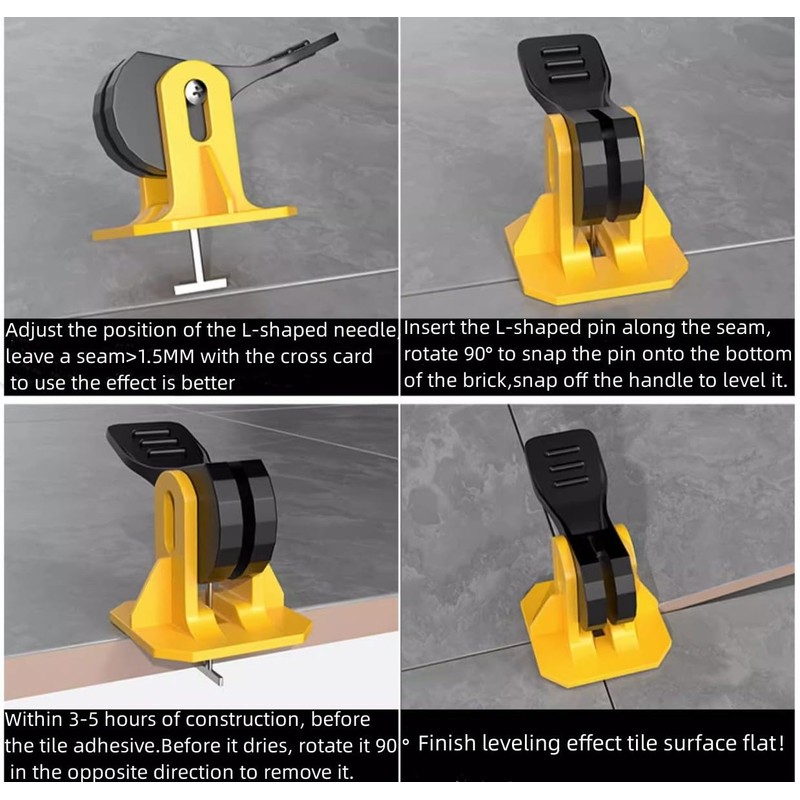 Adjust the position of the L-shaped needle leave a seam>1.5MM with the cross card to use the effect is better

Insert the L-shaped pin along the seam, rotate 90° to snap the pin onto the bottom of the brick,snap off the handle to level it.

Within 3-5 hours of construction, before the tile adhesive.Before it dries, rotate it 90° in the opposite direction to remove it.

Finish leveling effect tile surface flat!