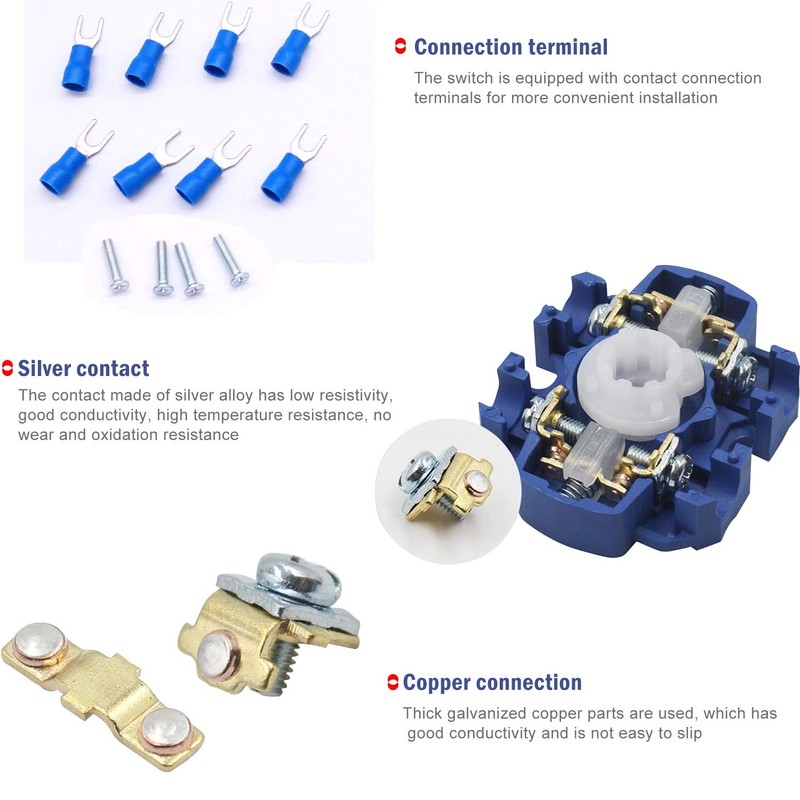 Connection terminal

The switch is equipped with contact connection terminals for more convenient installation

Silver contact

The contact made of silver alloy has low resistivity, good conductivity, high temperature resistance, no wear and oxidation resistance

Copper connection

Thick galvanized copper parts are used, which has good conductivity and is not easy to slip