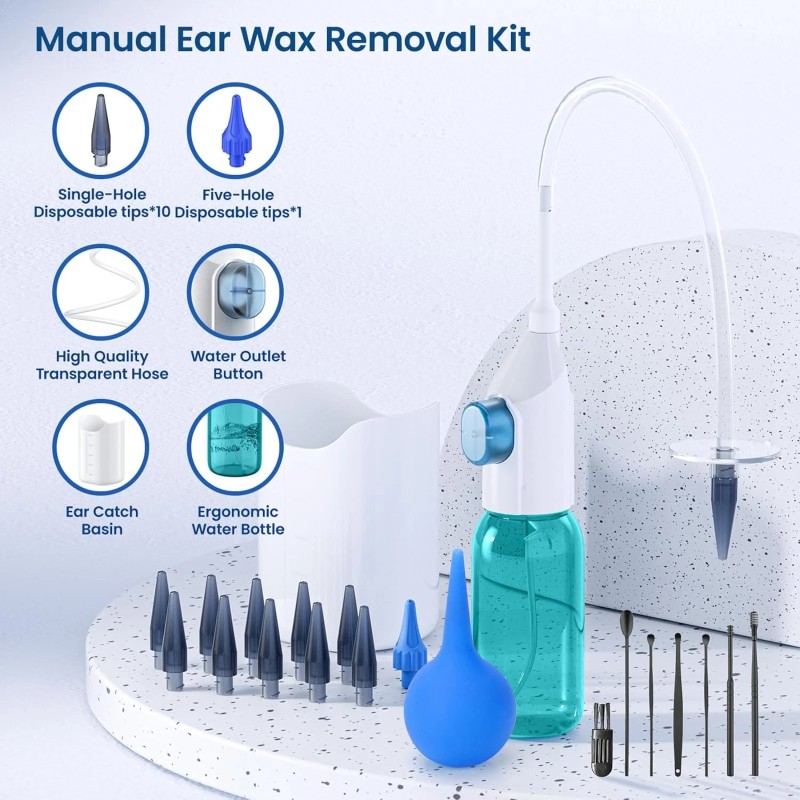 Manual Ear Wax Removal Kit

Single-Hole Disposable tips*10

Five-Hole Disposable tips*1

High Quality Transparent Hose

Water Outlet Button

Ear Catch Basin

Ergonomic Water Bottle