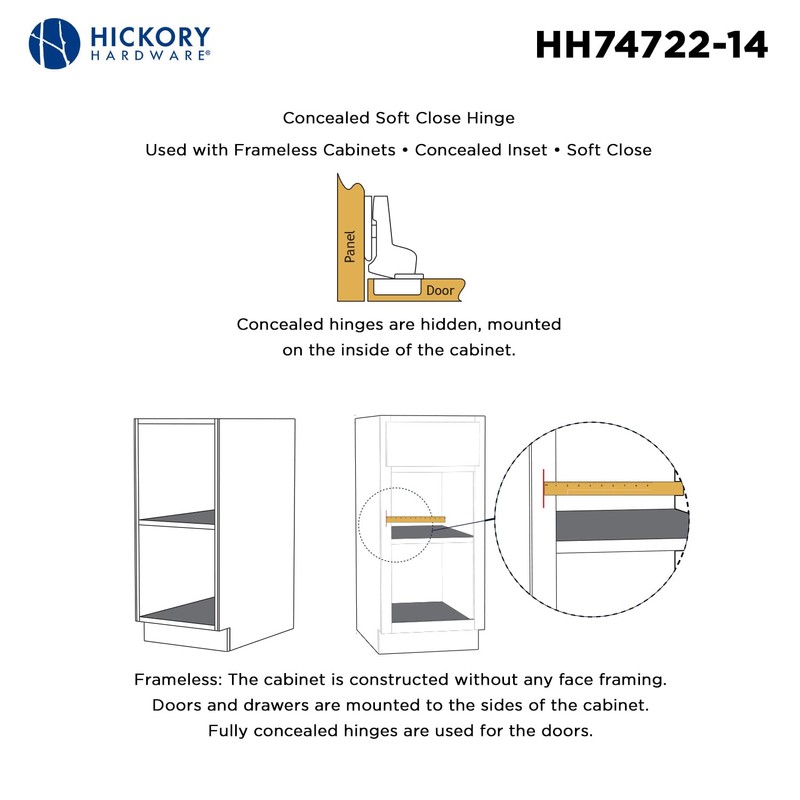 HICKORY
HARDWARE®

HH74722-14

Concealed Soft Close Hinge

Used with Frameless Cabinets • Concealed Inset • Soft Close

Panel

Door

Concealed hinges are hidden, mounted on the inside of the cabinet.

Frameless: The cabinet is constructed without any face framing. Doors and drawers are mounted to the sides of the cabinet. Fully concealed hinges are used for the doors.