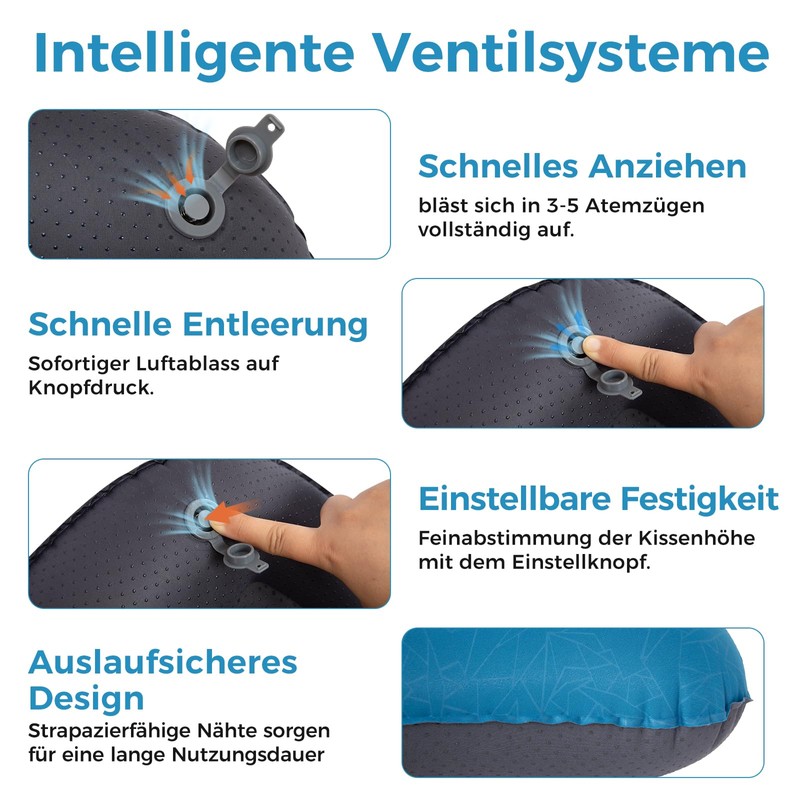 Intelligente Ventilsysteme

Schnelles Anziehen
bläst sich in 3-5 Atemzügen vollständig auf.

Schnelle Entleerung
Sofortiger Luftablass auf Knopfdruck.

Einstellbare Festigkeit
Feinabstimmung der Kissenhöhe mit dem Einstellknopf.

Auslaufsicheres Design
Strapazierfähige Nähte sorgen für eine lange Nutzungsdauer