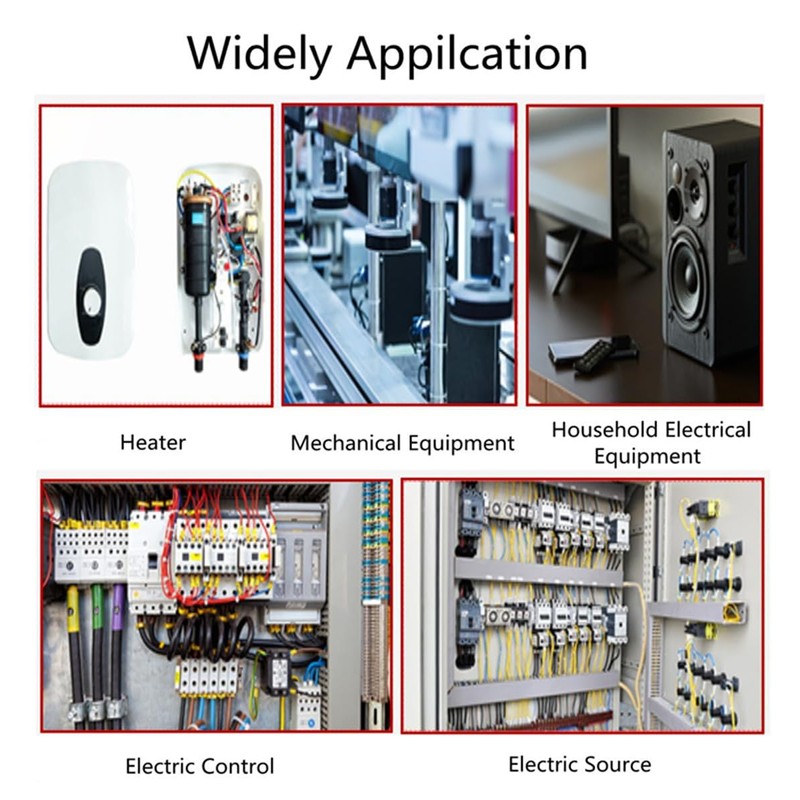 Widely Appilcation

Heater

Mechanical Equipment

Household Electrical Equipment

Electric Control

Electric Source