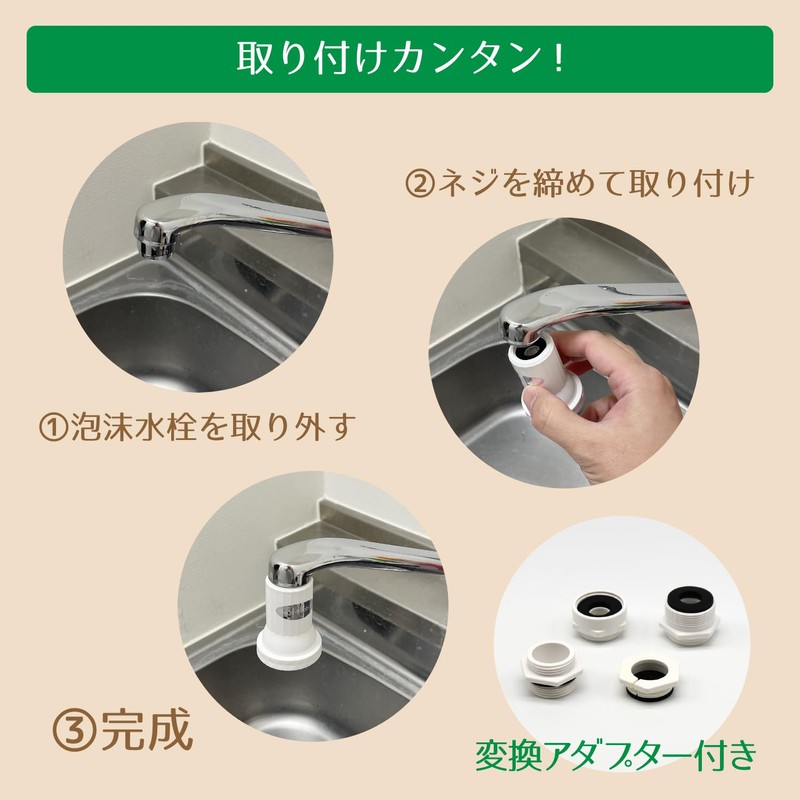 取り付けカンタン！

②ネジを締めて取り付け

①泡沫水栓を取り外す

③完成

変換アダプター付き