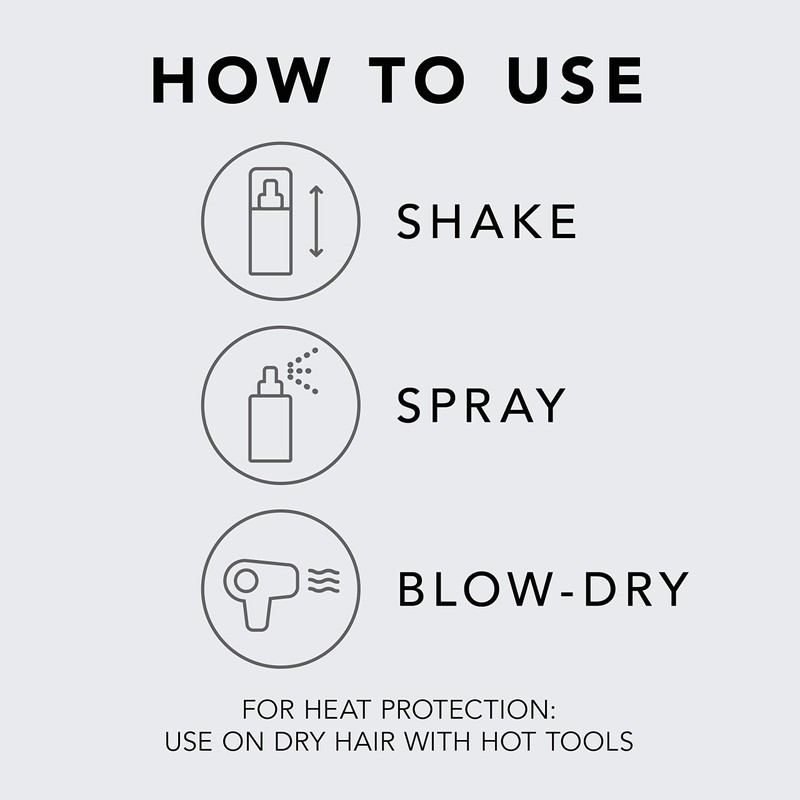 HOW TO USE

SHAKE

SPRAY

BLOW-DRY

FOR HEAT PROTECTION:
USE ON DRY HAIR WITH HOT TOOLS