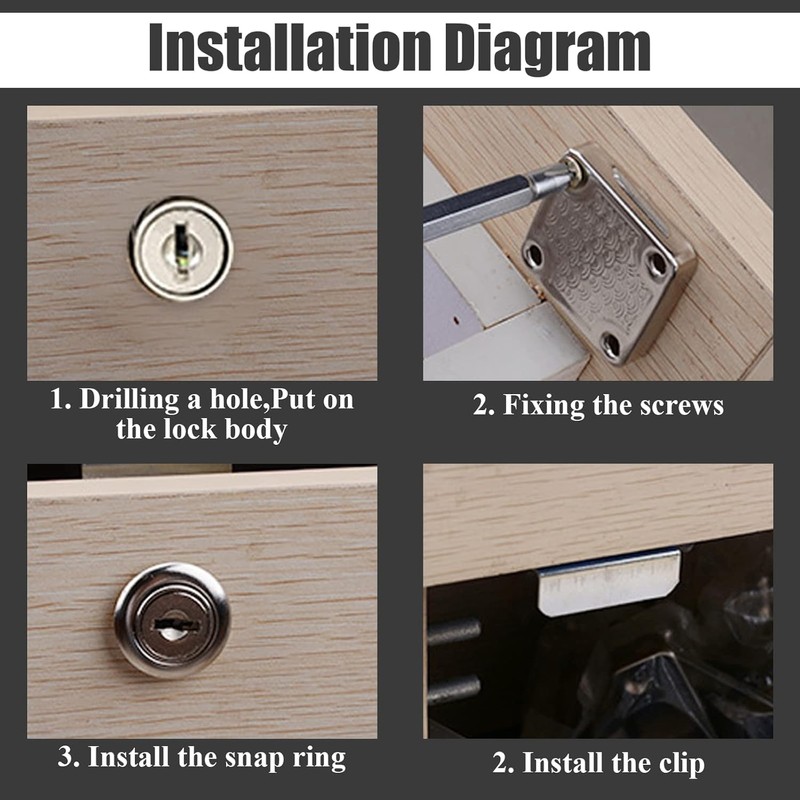 Installation Diagram

1. Drilling a hole,Put on the lock body

2. Fixing the screws

3. Install the snap ring

2. Install the clip