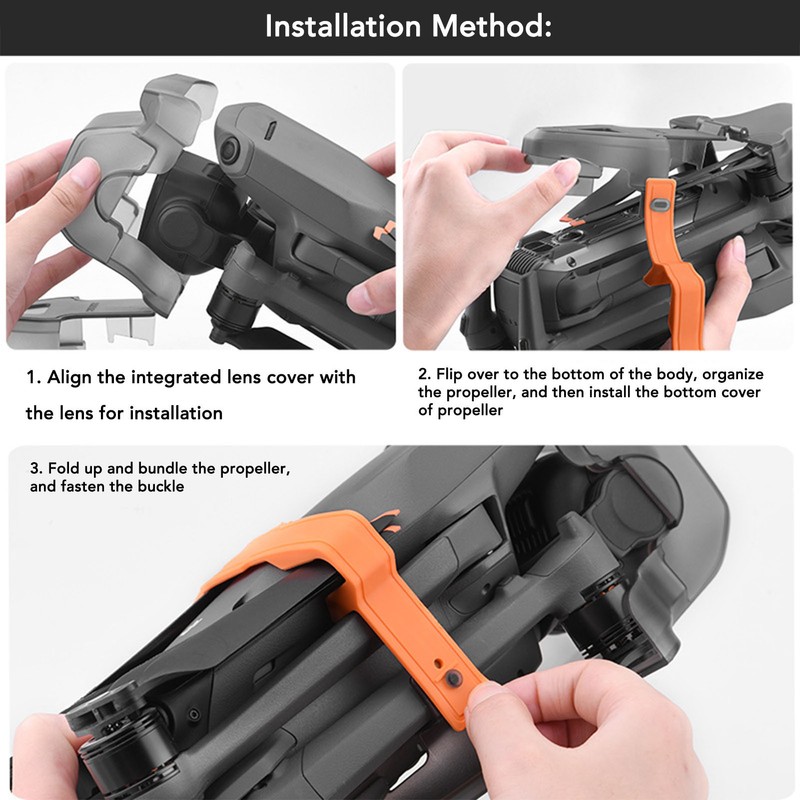 Installation Method:

1. Align the integrated lens cover with the lens for installation

2. Flip over to the bottom of the body, organize the propeller, and then install the bottom cover of propeller

3. Fold up and bundle the propeller, and fasten the buckle