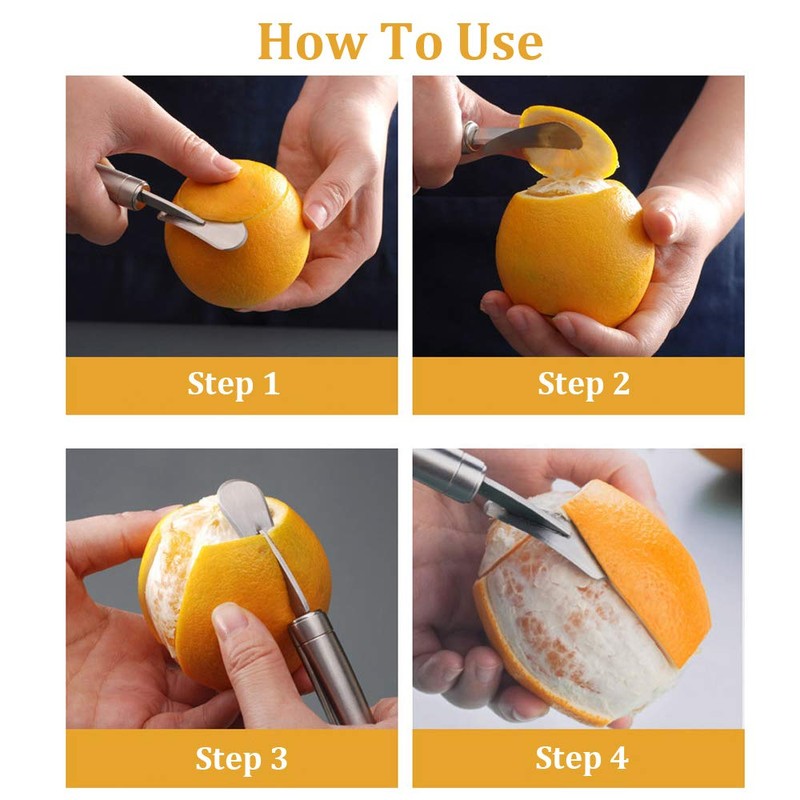 How To Use

Step 1

Step 2

Step 3

Step 4