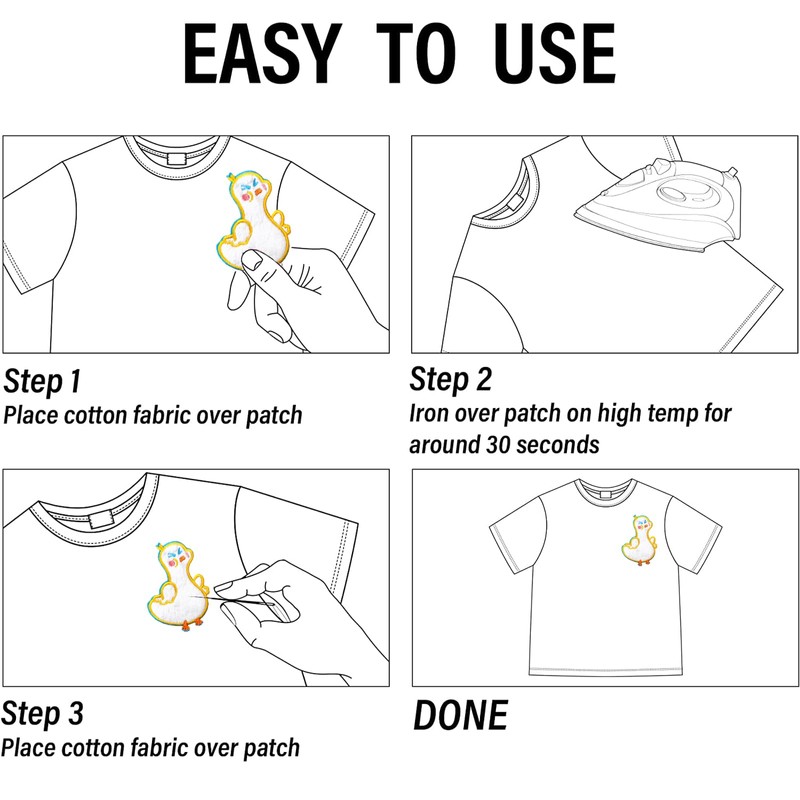 EASY TO USE

Step 1
Place cotton fabric over patch

Step 2
Iron over patch on high temp for around 30 seconds

Step 3
Place cotton fabric over patch

DONE